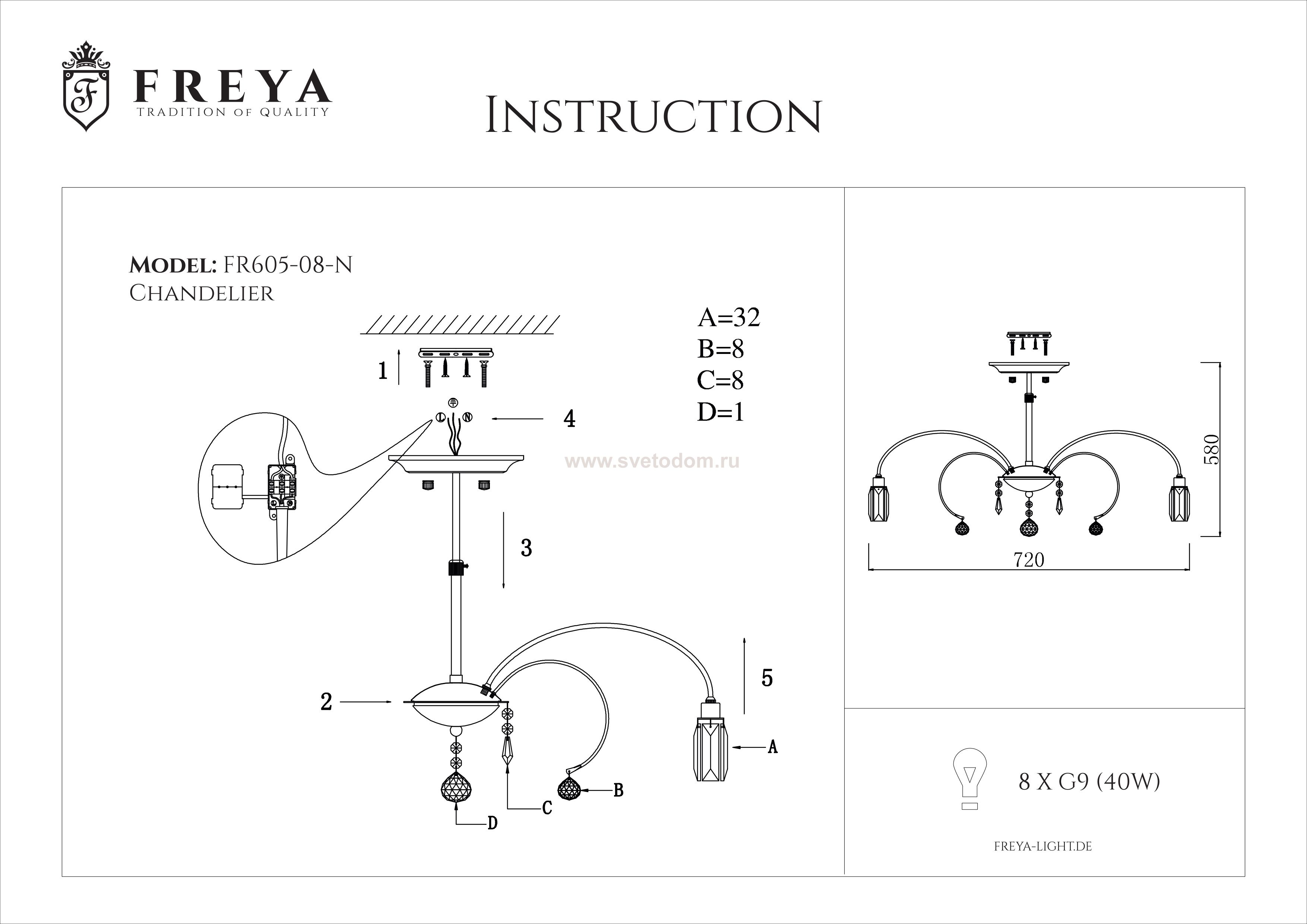 F
FREYA
TRADITION OF QUALITY

INSTRUCTION

MODEL: FR605-08-N
CHANDELIER

A=32
B=8
C=8
D=1

1
L N
4
www.svetodom.ru
3
5
2
A
B
C
D

580
720

8 X G9 (40W)

FREYA-LIGHT.DE