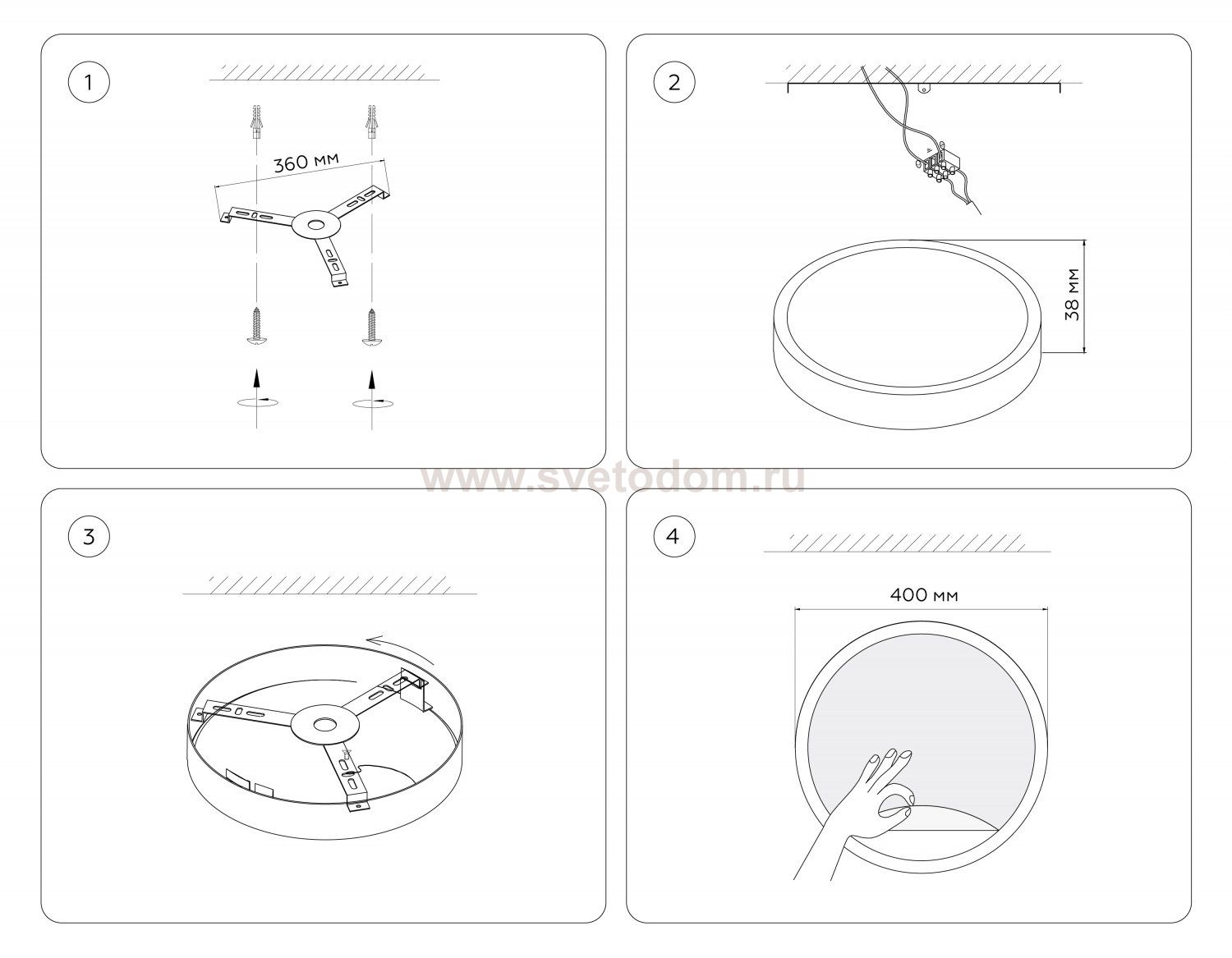 1

360 мм

2

38 мм

www.svetodom.ru

3

4

400 мм