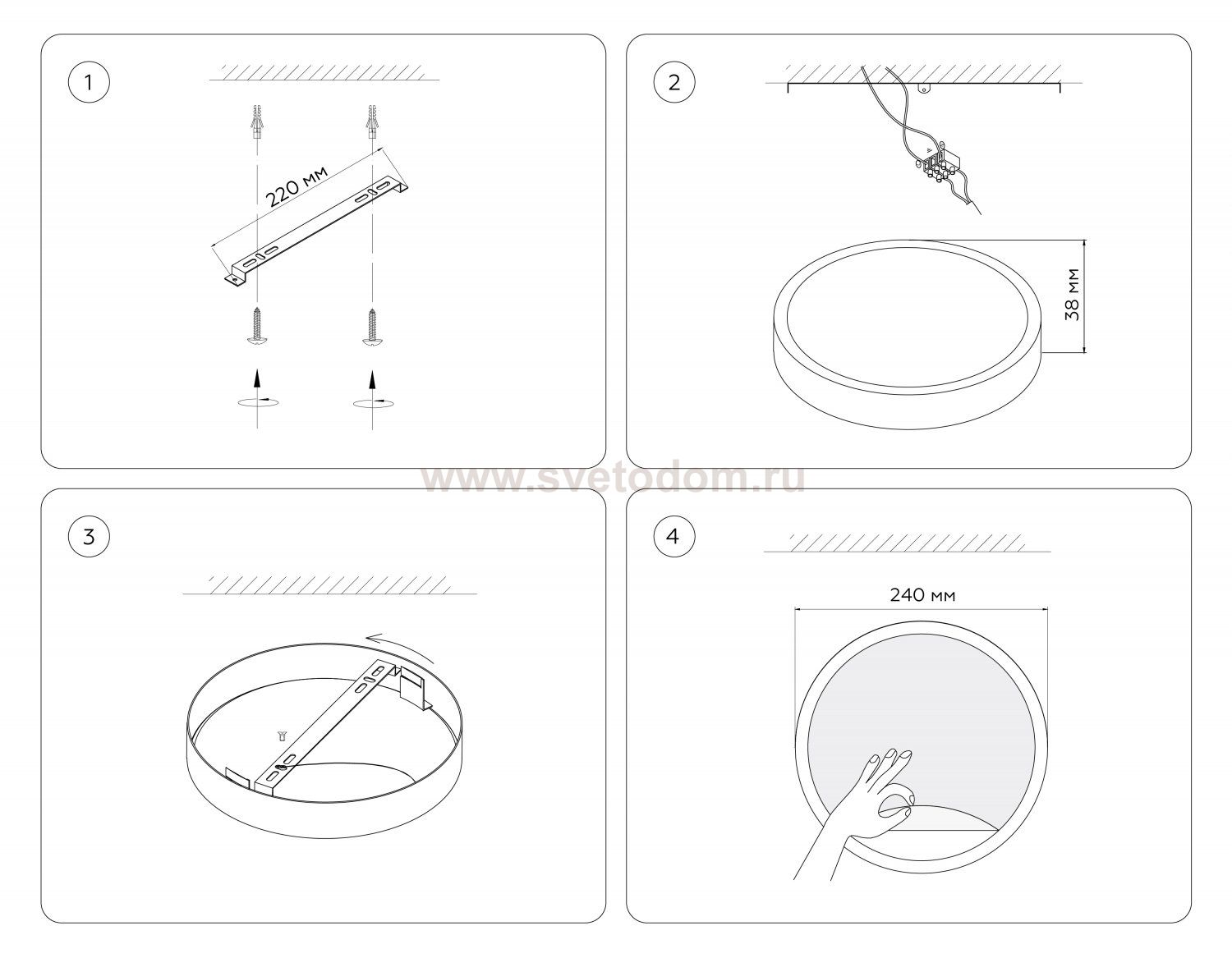 1

220 мм

2

38 мм

www.svetodom.ru

3

4

240 мм