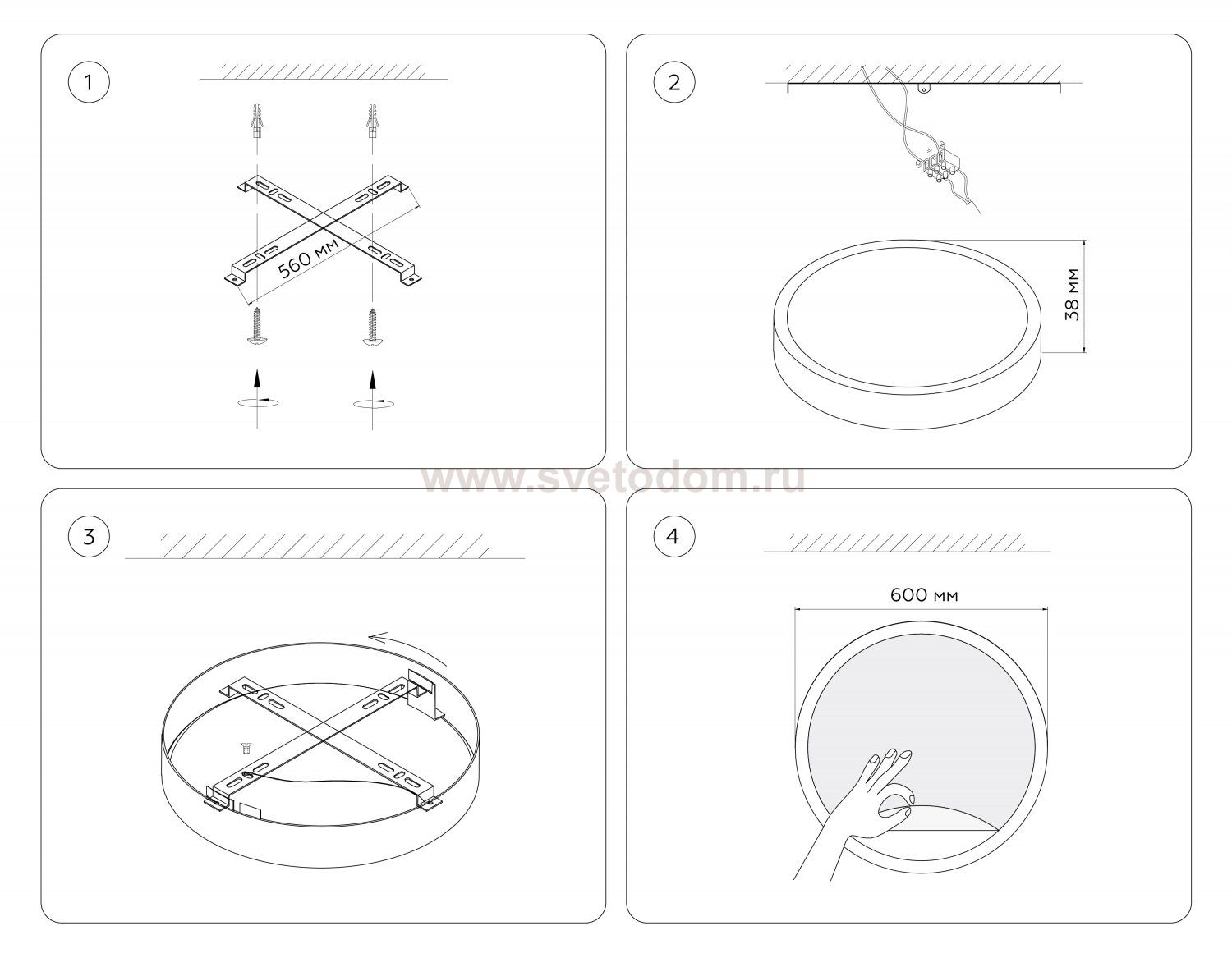 1

560 мм

2

38 мм

www.svetodom.ru

3

4

600 мм