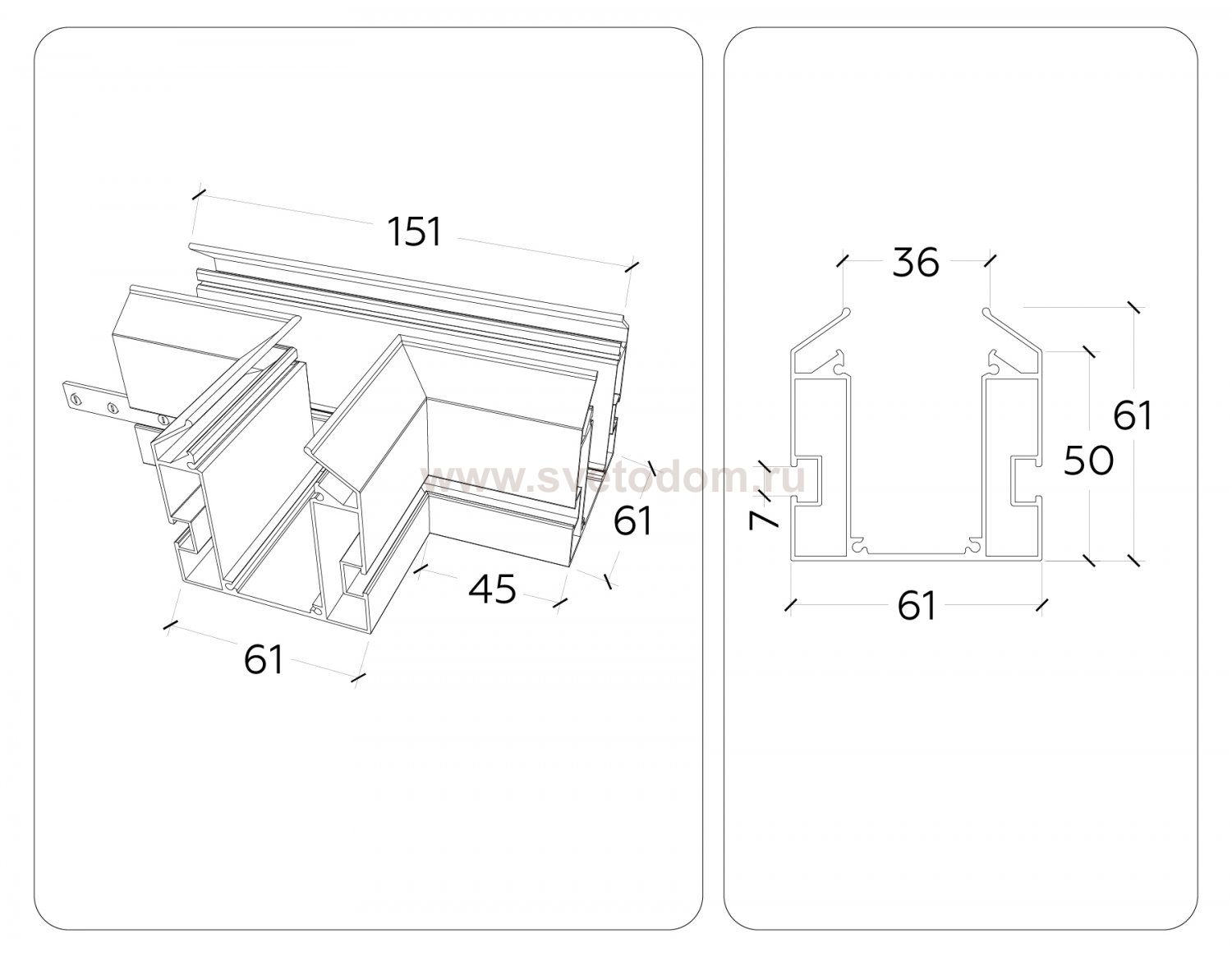 151

61

45

61

www.svetodom.ru

36

61

50

7

61