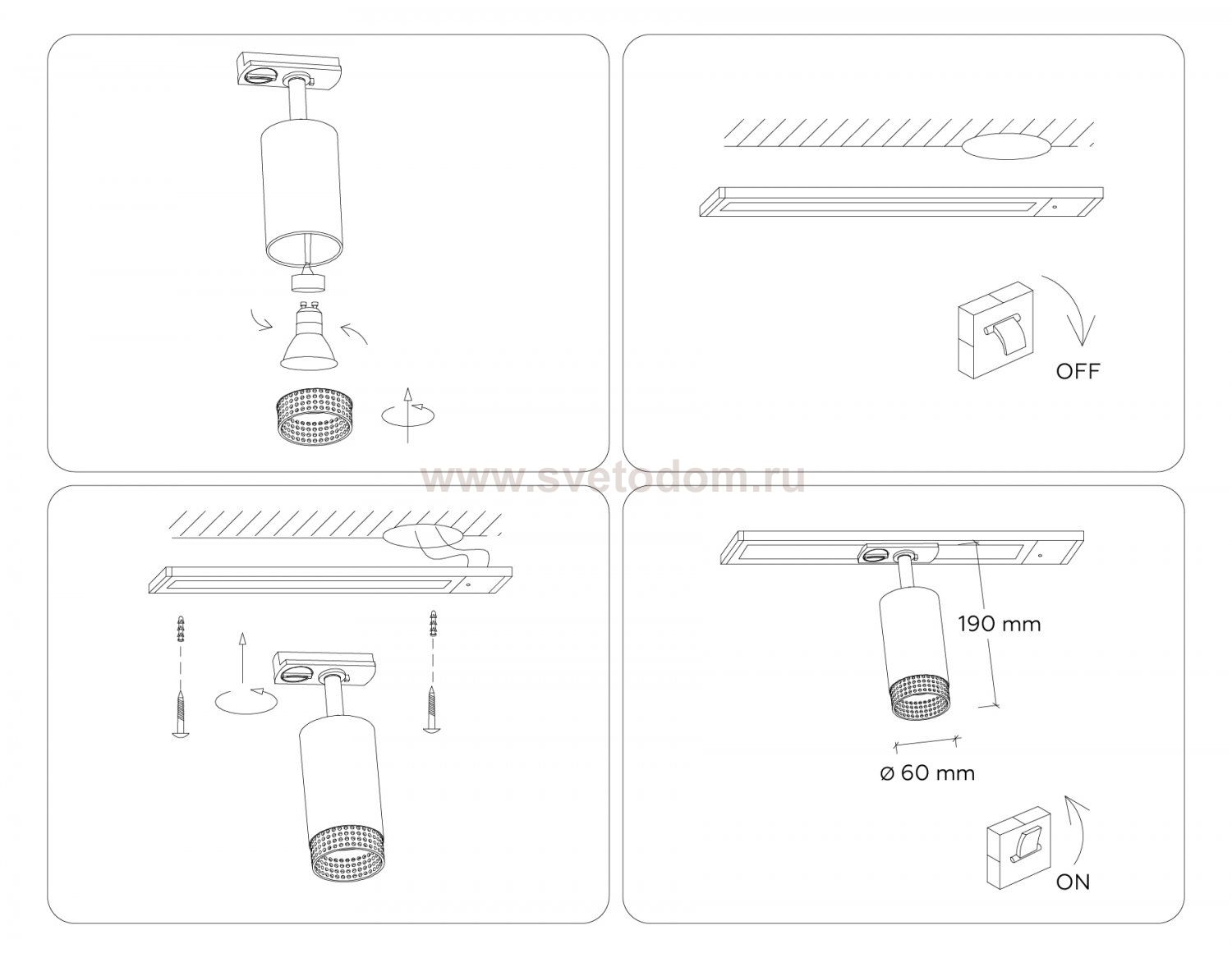 OFF

www.svetodom.ru

190 mm

ø 60 mm

ON