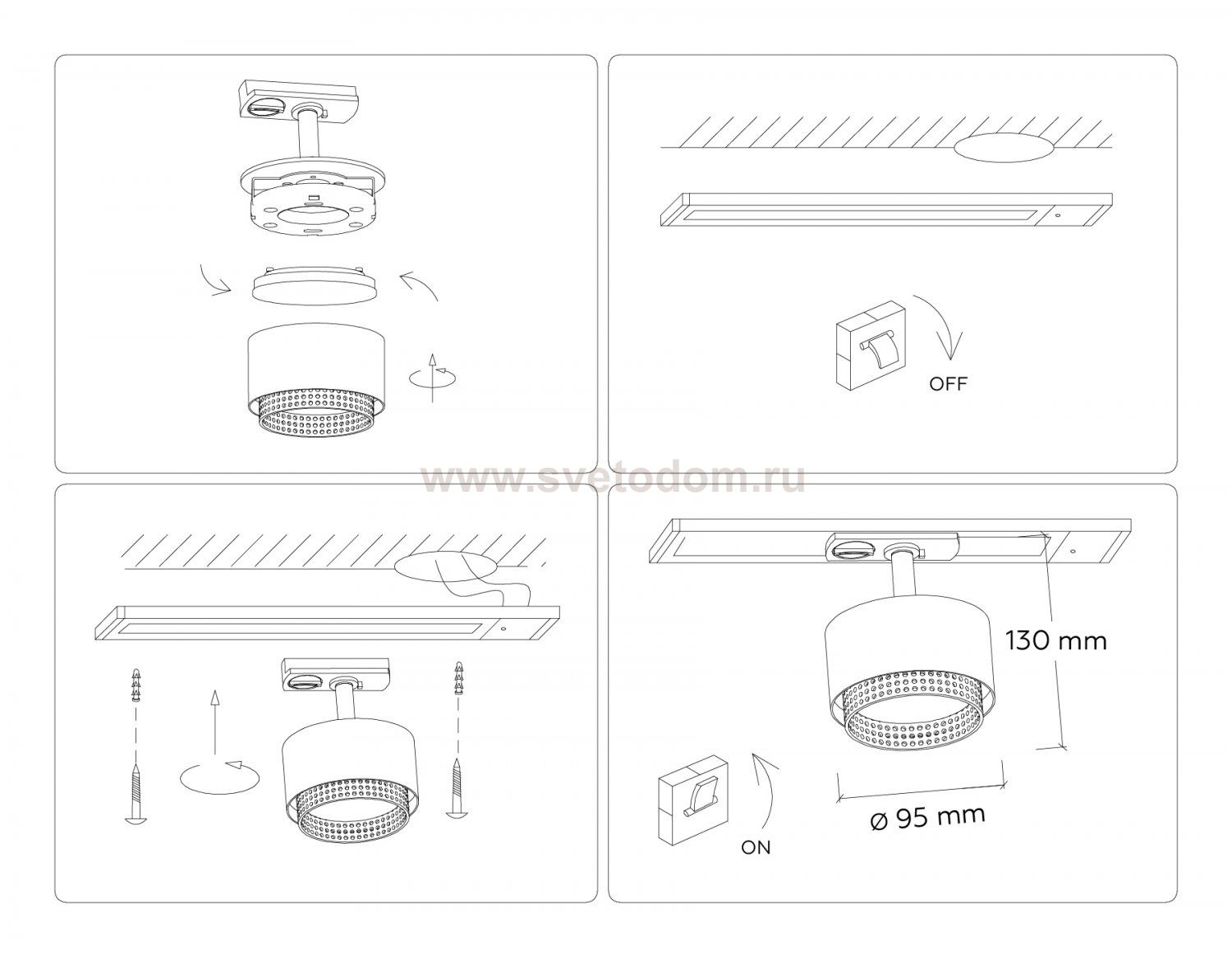 OFF

www.svetodom.ru

130 mm

ø 95 mm

ON