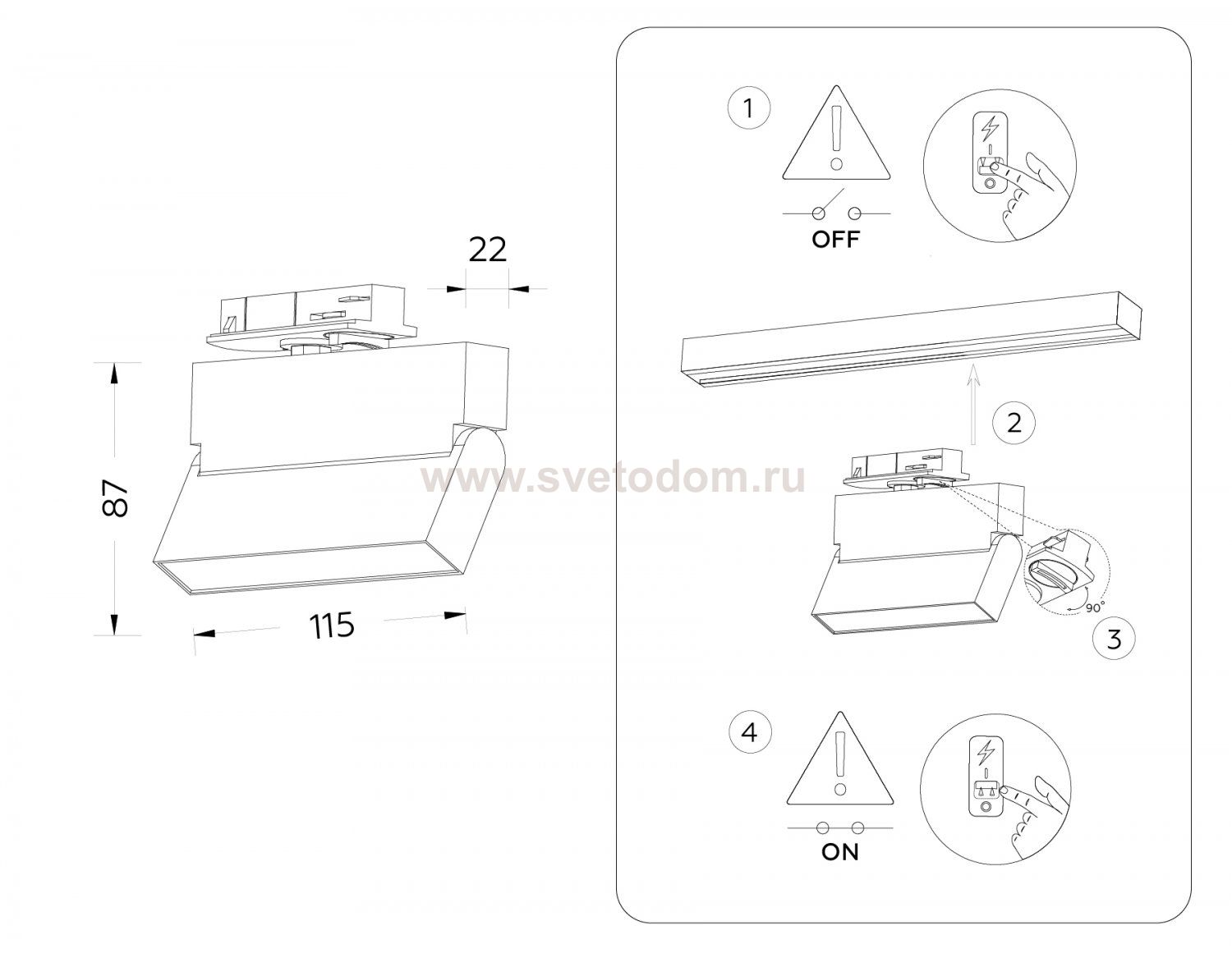 22

87

115

www.svetodom.ru

1

OFF

2

90°

3

4

ON