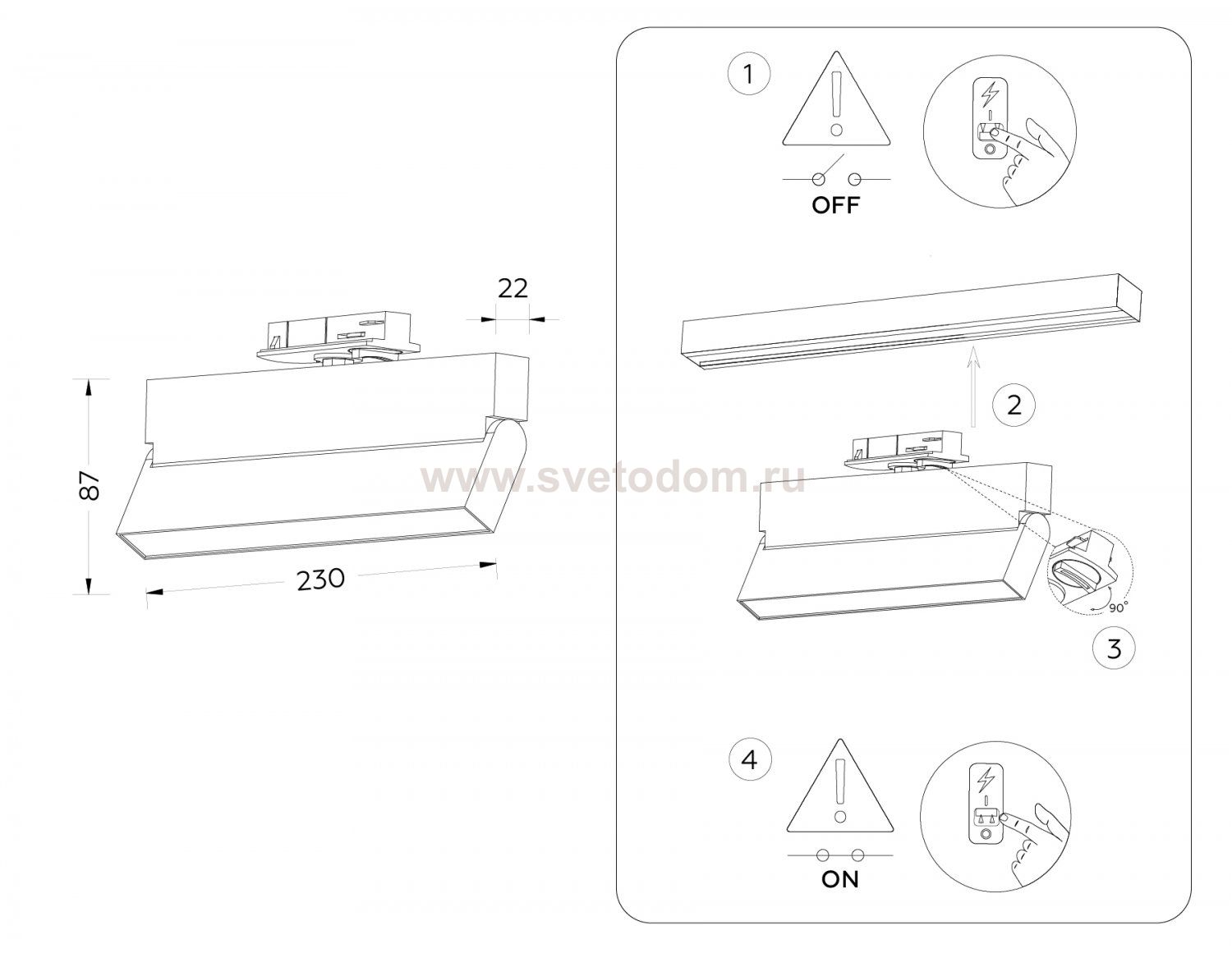 22

87

230

www.svetodom.ru

1

OFF

2

90°

3

4

ON