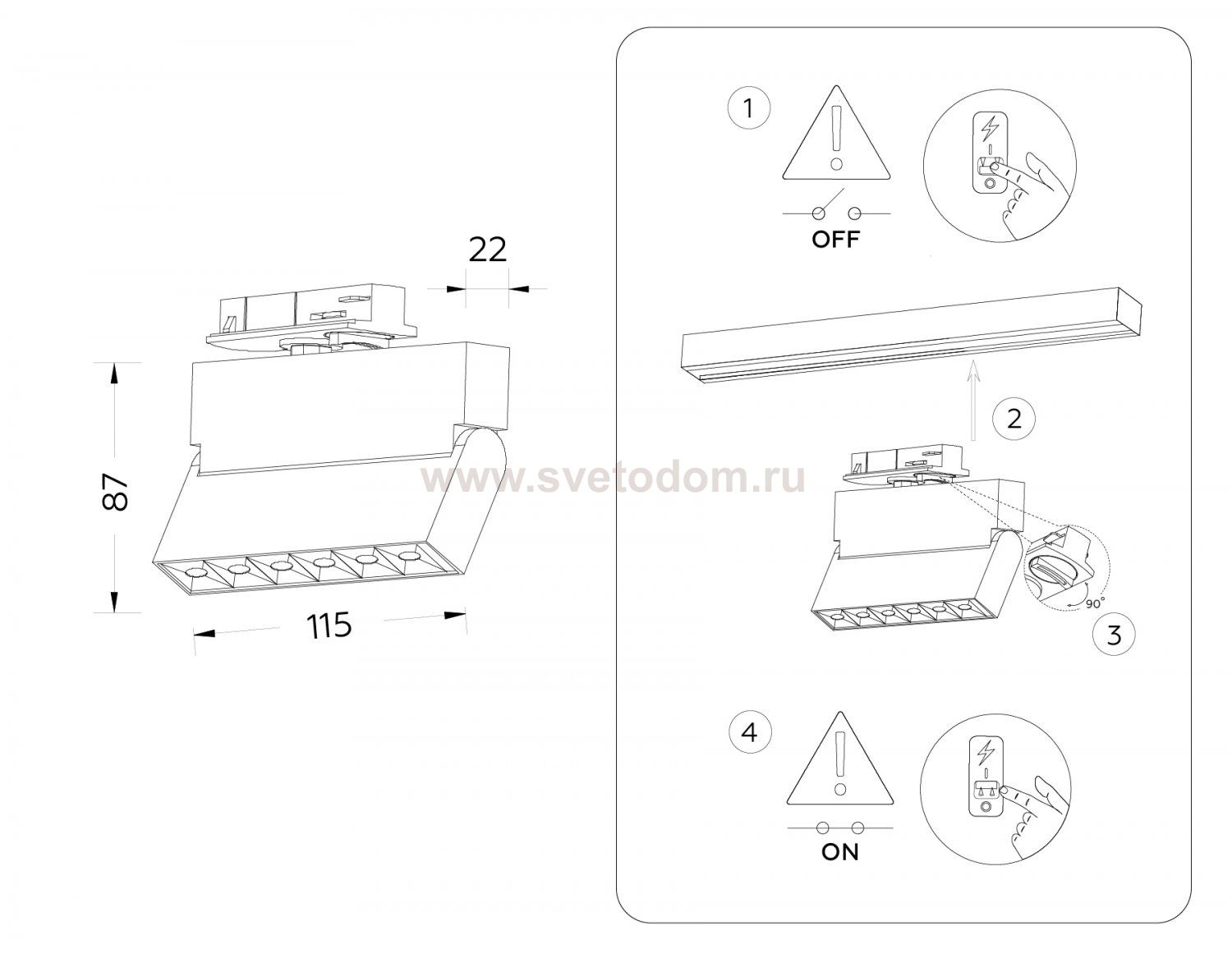 22

87

115

www.svetodom.ru

1

OFF

2

90°

3

4

ON