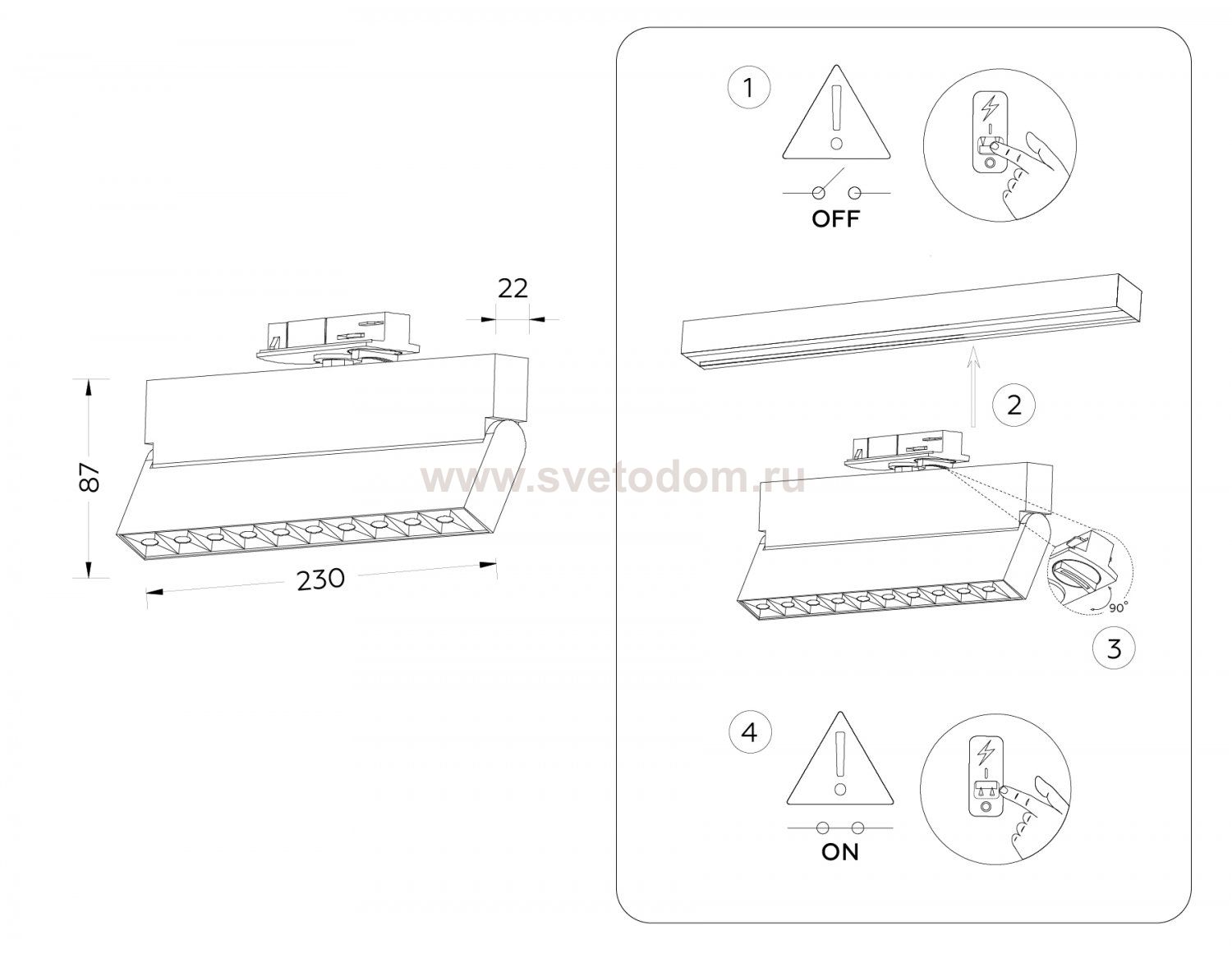 22

87

230

www.svetodom.ru

1

OFF

2

90°

3

4

ON