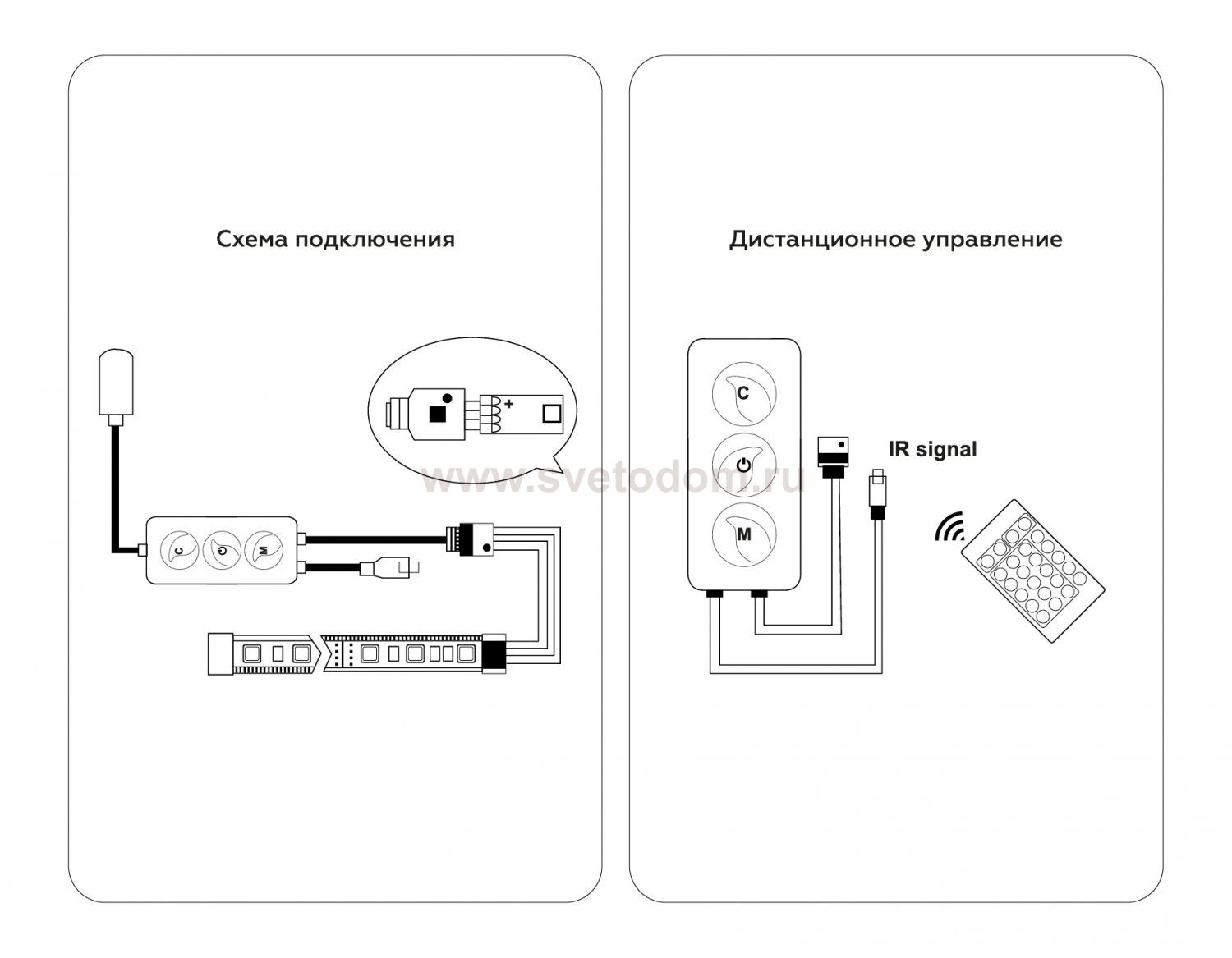 Схема подключения

+

C

M

www.svetodom.ru

Дистанционное управление

C

M

IR signal