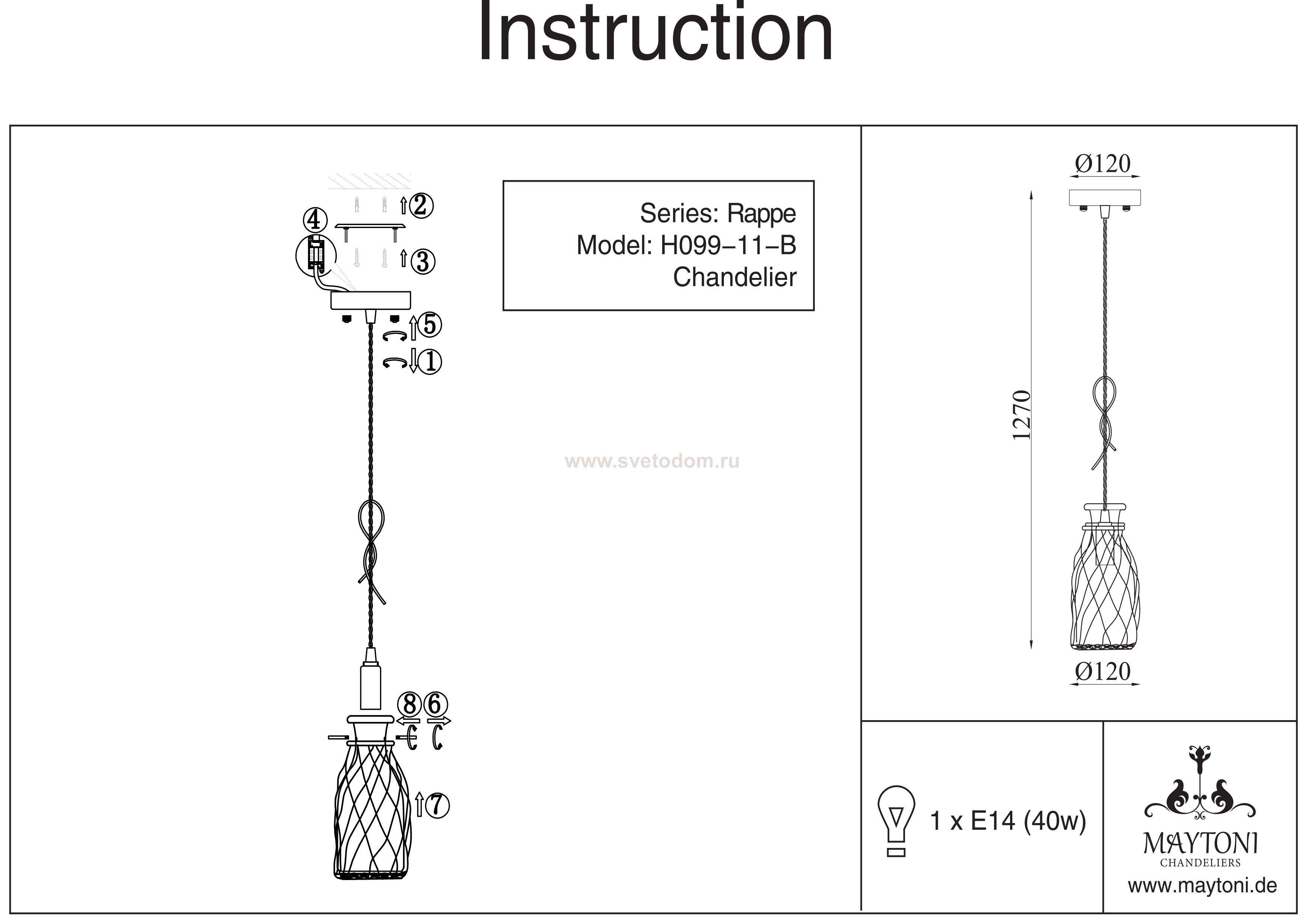 Instruction

4
2
3
5
1
8 6
7

Series: Rappe
Model: H099-11-B
Chandelier

www.svetodom.ru

Ø120
1270
Ø120

1 x E14 (40w)

MAYTONI
CHANDELIERS
www.maytoni.de