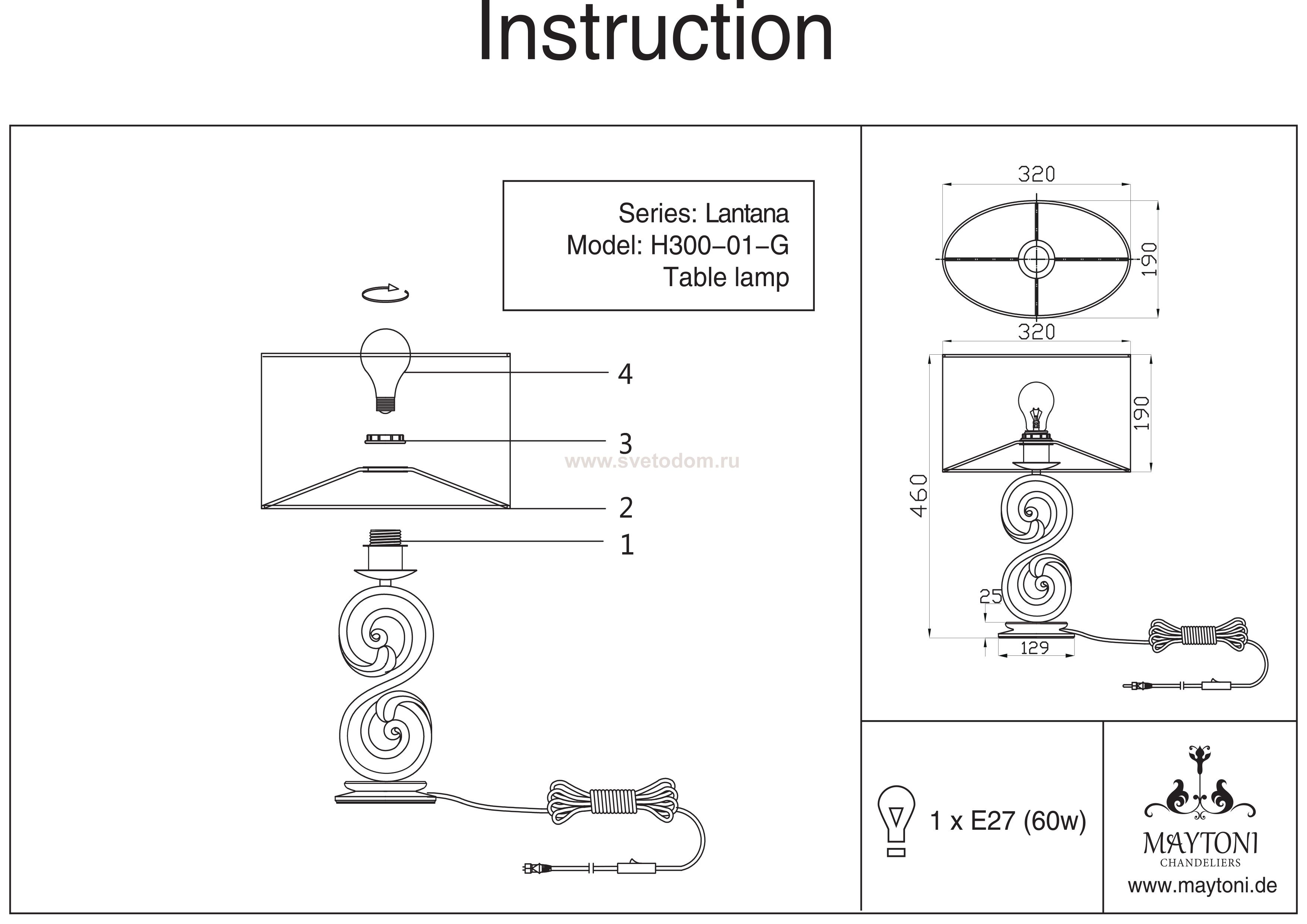 Instruction

Series: Lantana
Model: H300-01-G
Table lamp

4
3
www.svetodom.ru
2
1

320
190
320
190
460
25
129

1 x E27 (60w)

MAYTONI
CHANDELIERS
www.maytoni.de