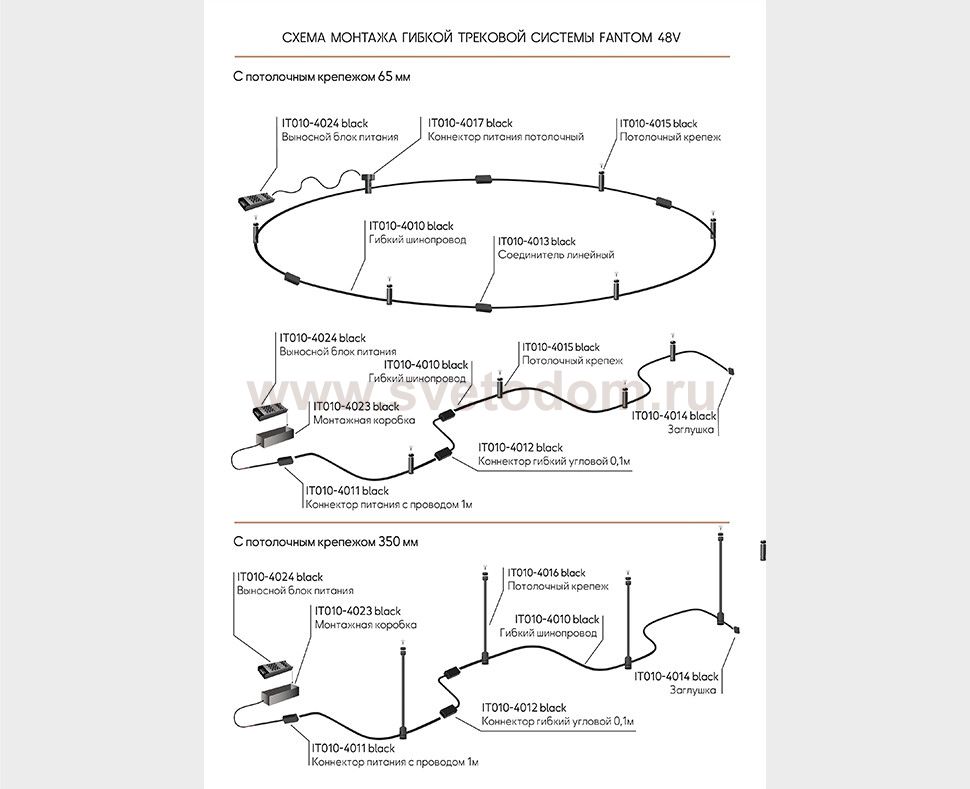 СХЕМА МОНТАЖА ГИБКОЙ ТРЕКОВОЙ СИСТЕМЫ FANTOM 48V

С потолочным крепежом 65 мм

IT010-4024 black
Выносной блок питания

IT010-4017 black
Коннектор питания потолочный

IT010-4015 black
Потолочный крепеж

IT010-4010 black
Гибкий шинопровод

IT010-4013 black
Соединитель линейный

IT010-4024 black
Выносной блок питания

IT010-4010 black
Гибкий шинопровод

IT010-4015 black
Потолочный крепеж

www.svetodom.ru

IT010-4023 black
Монтажная коробка

IT010-4014 black
Заглушка

IT010-4012 black
Коннектор гибкий угловой 0,1м

IT010-4011 black
Коннектор питания с проводом 1м

С потолочным крепежом 350 мм

IT010-4024 black
Выносной блок питания

IT010-4016 black
Потолочный крепеж

IT010-4023 black
Монтажная коробка

IT010-4010 black
Гибкий шинопровод

IT010-4014 black
Заглушка

IT010-4012 black
Коннектор гибкий угловой 0,1м

IT010-4011 black
Коннектор питания с проводом 1м