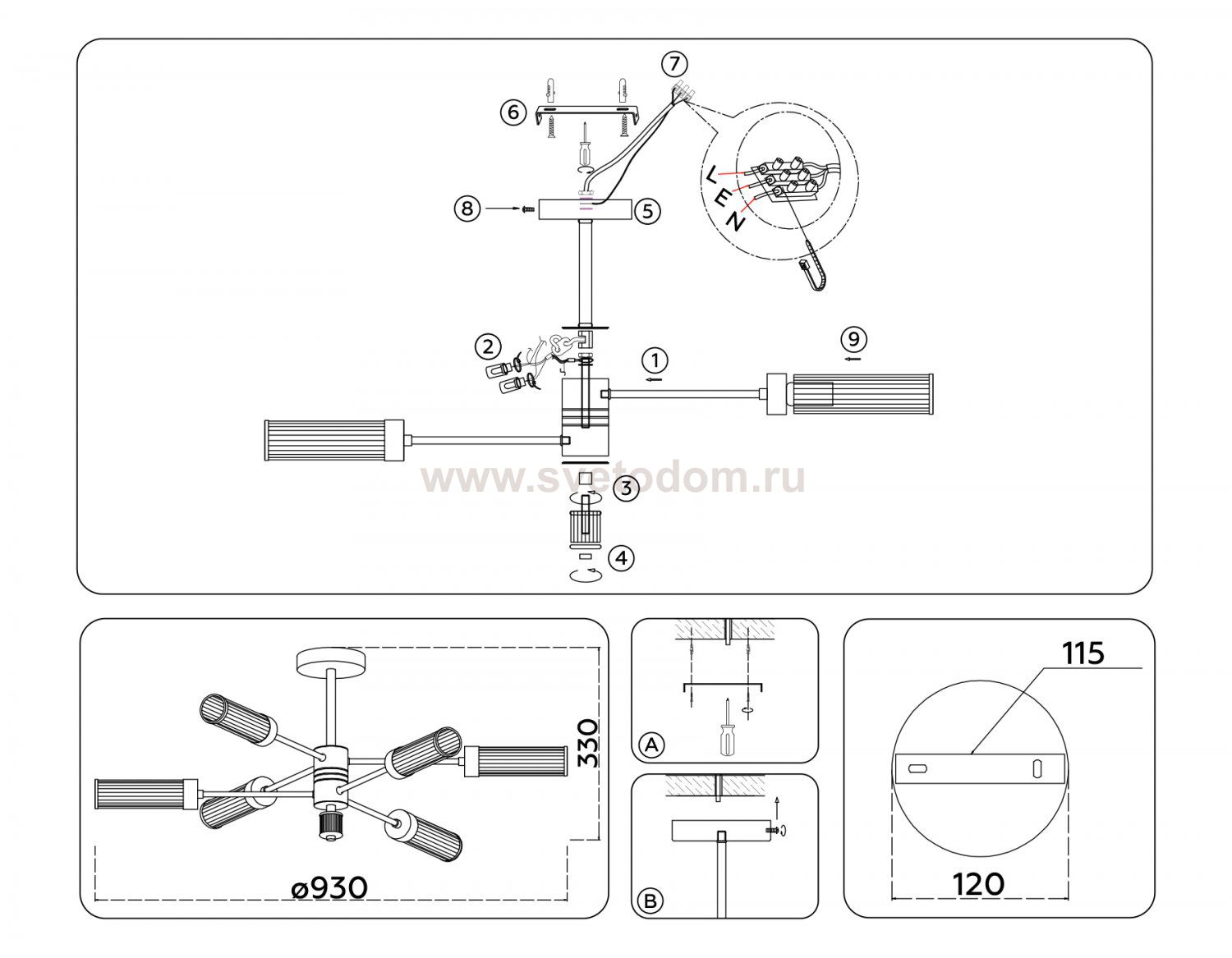 7
6
L
E
N
8
5
2
1
9
www.svetodom.ru
3
4

330
ø930

A

B

115
120