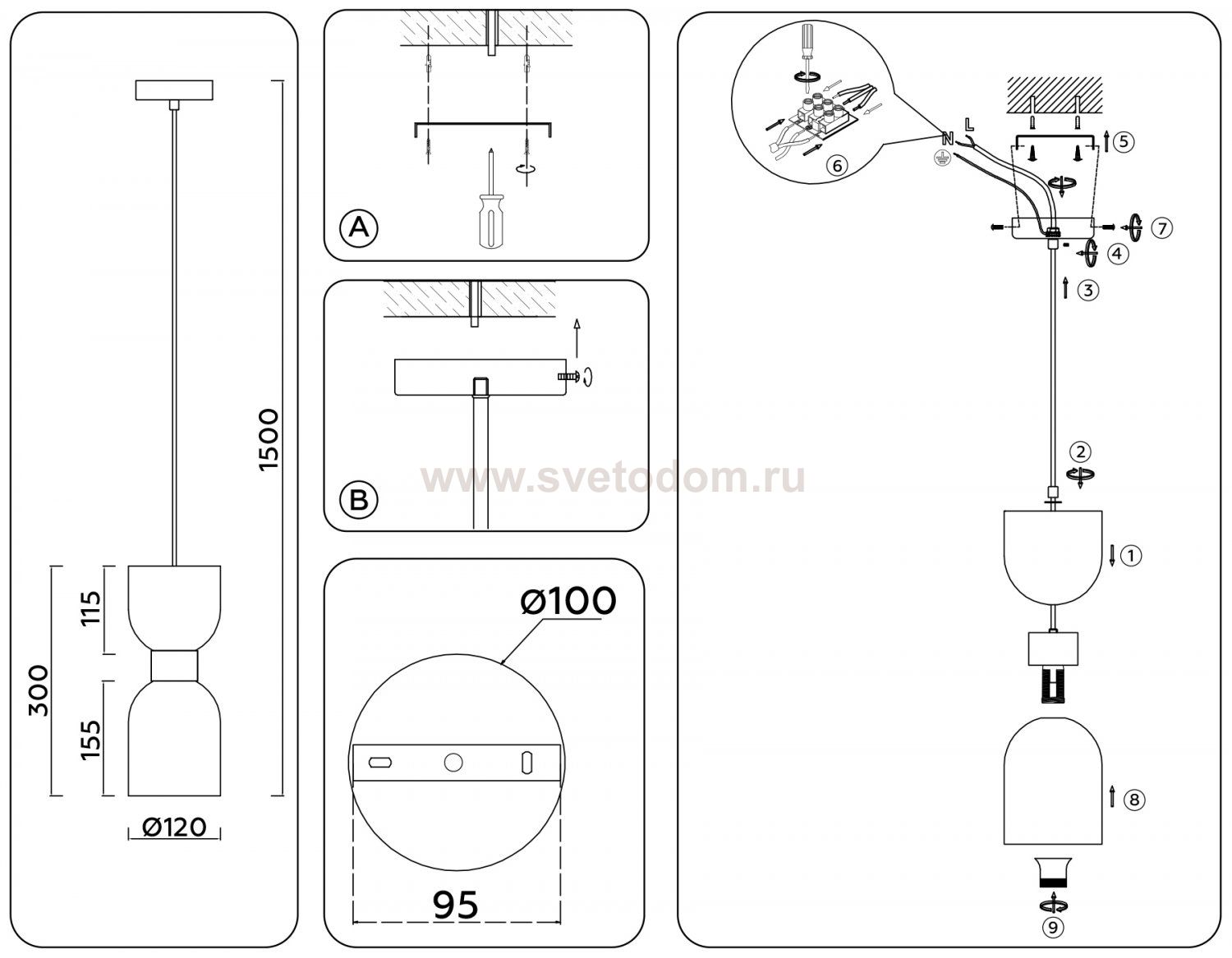 1500

115

300

155

Ø120

A

B

www.svetodom.ru

Ø100

95

6

N

L

5

7

4

3

2

1

8

9