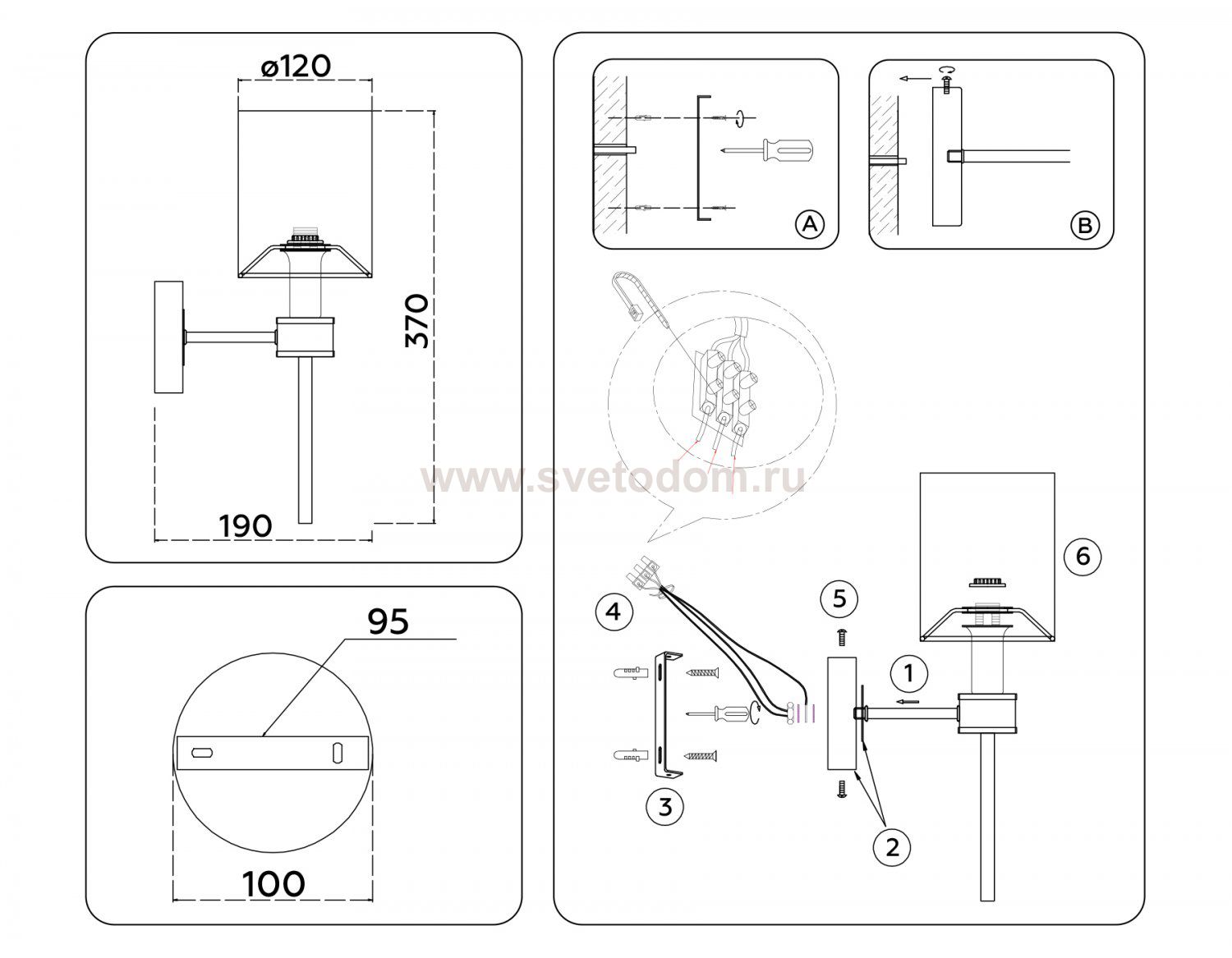 ø120

370

190

95

100

A

B

www.svetodom.ru

6

5

4

1

3

2