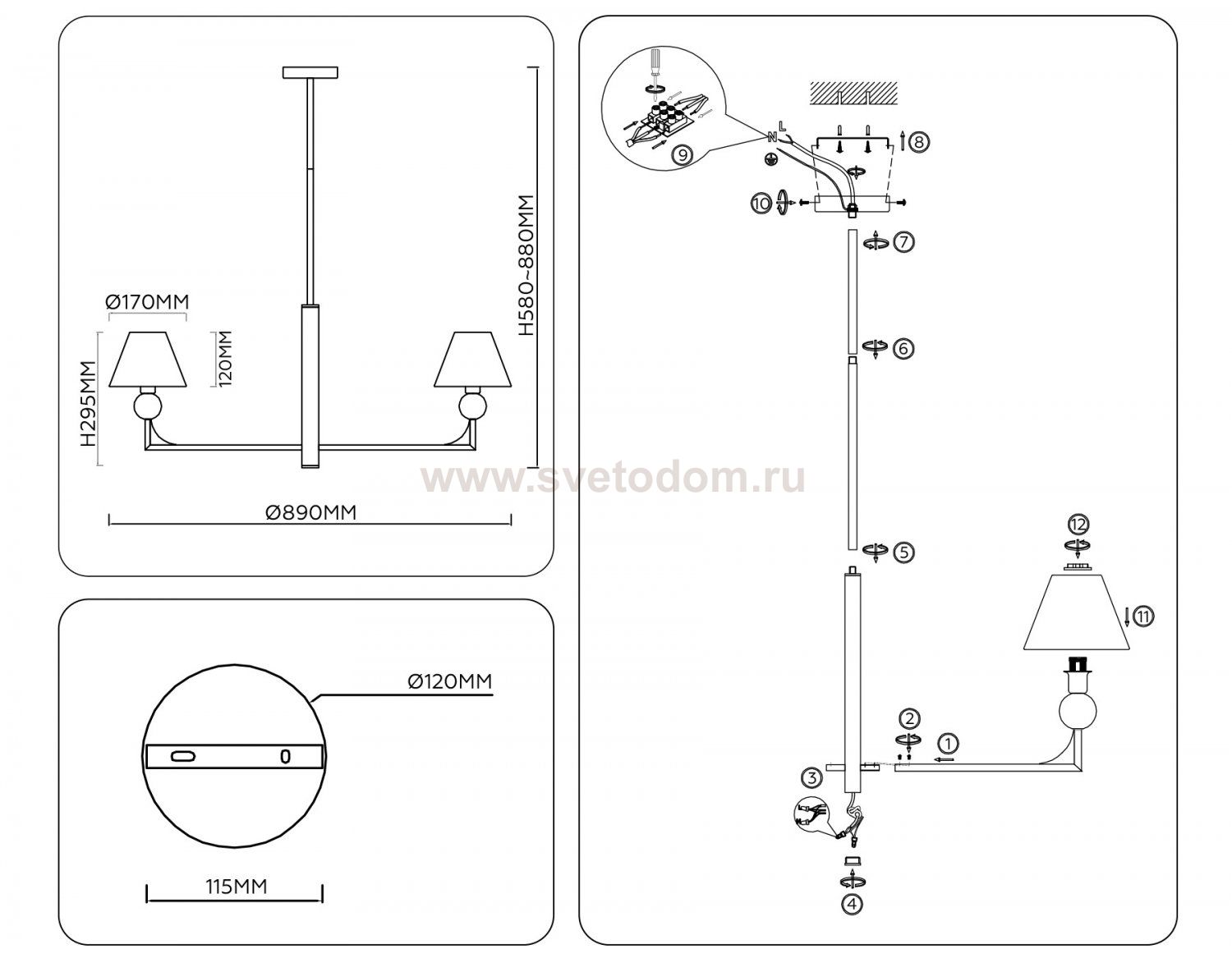 Ø170MM

H295MM

120MM

H580~880MM

Ø890MM

www.svetodom.ru

Ø120MM

115MM

N L

9

8

10

7

6

5

12

11

2

1

3

4