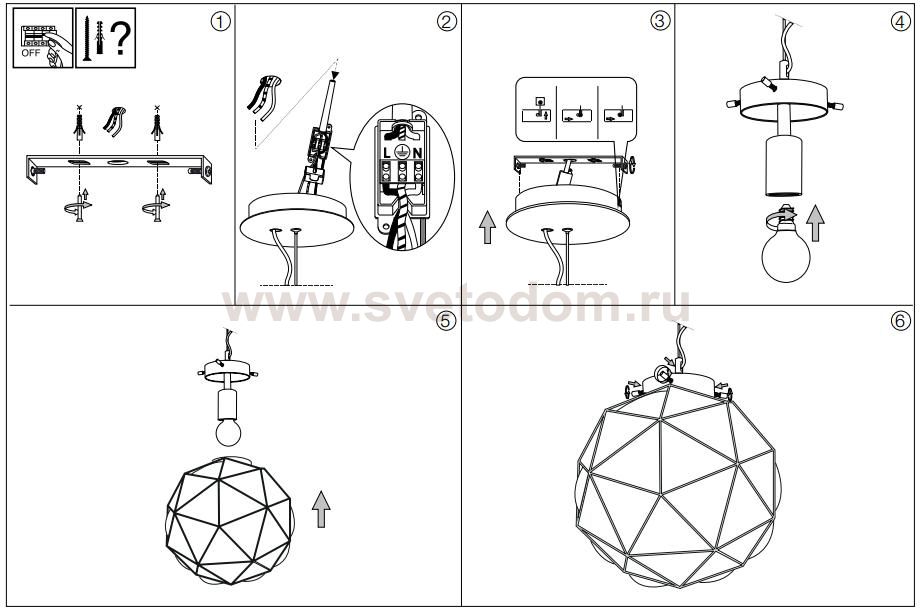 OFF
?
1
2
L N
3
4
www.svetodom.ru
5
6