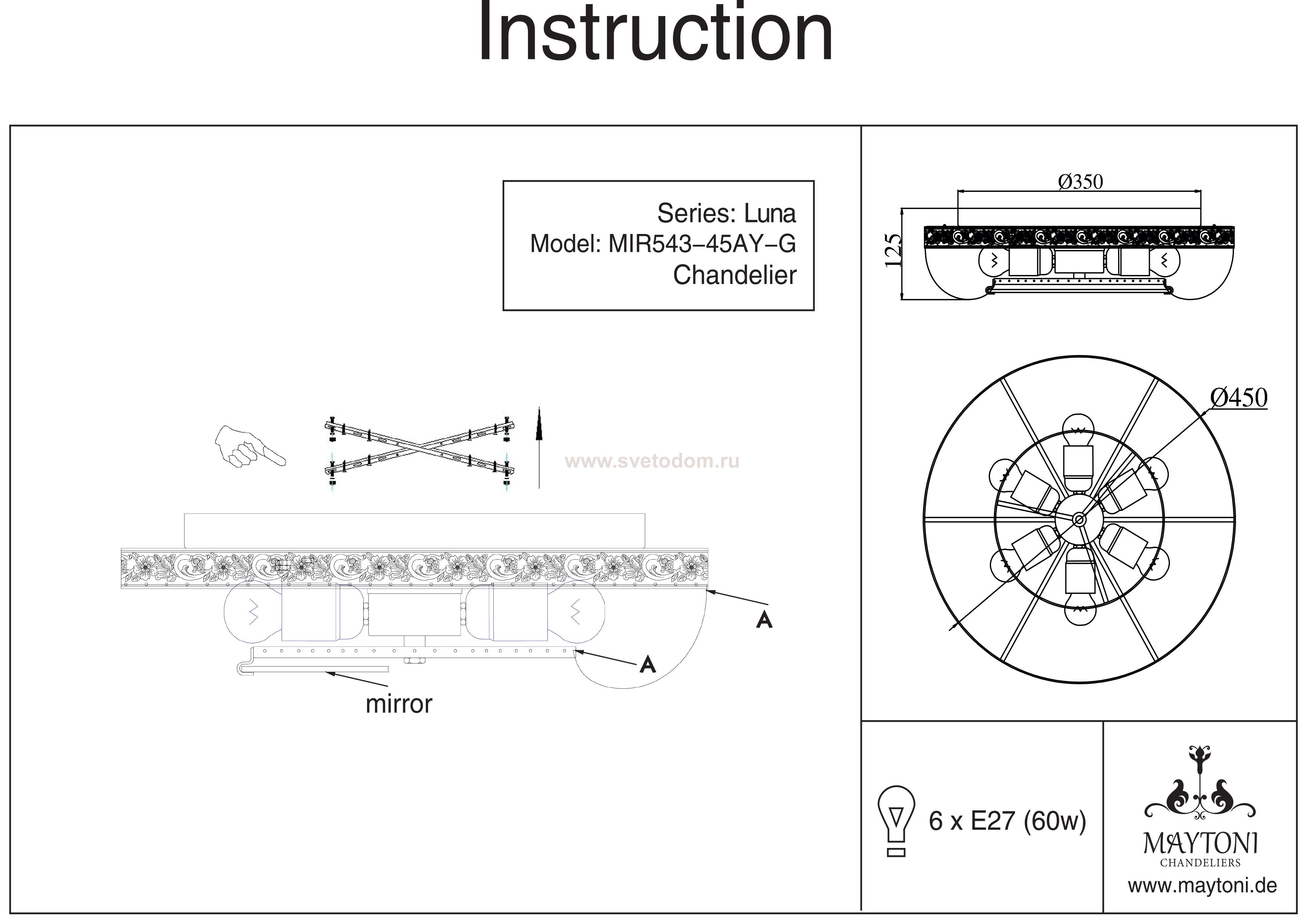 Instruction

Series: Luna
Model: MIR543-45AY-G
Chandelier

www.svetodom.ru

A

A

mirror

Ø350

125

Ø450

6 x E27 (60w)

MAYTONI
CHANDELIERS
www.maytoni.de