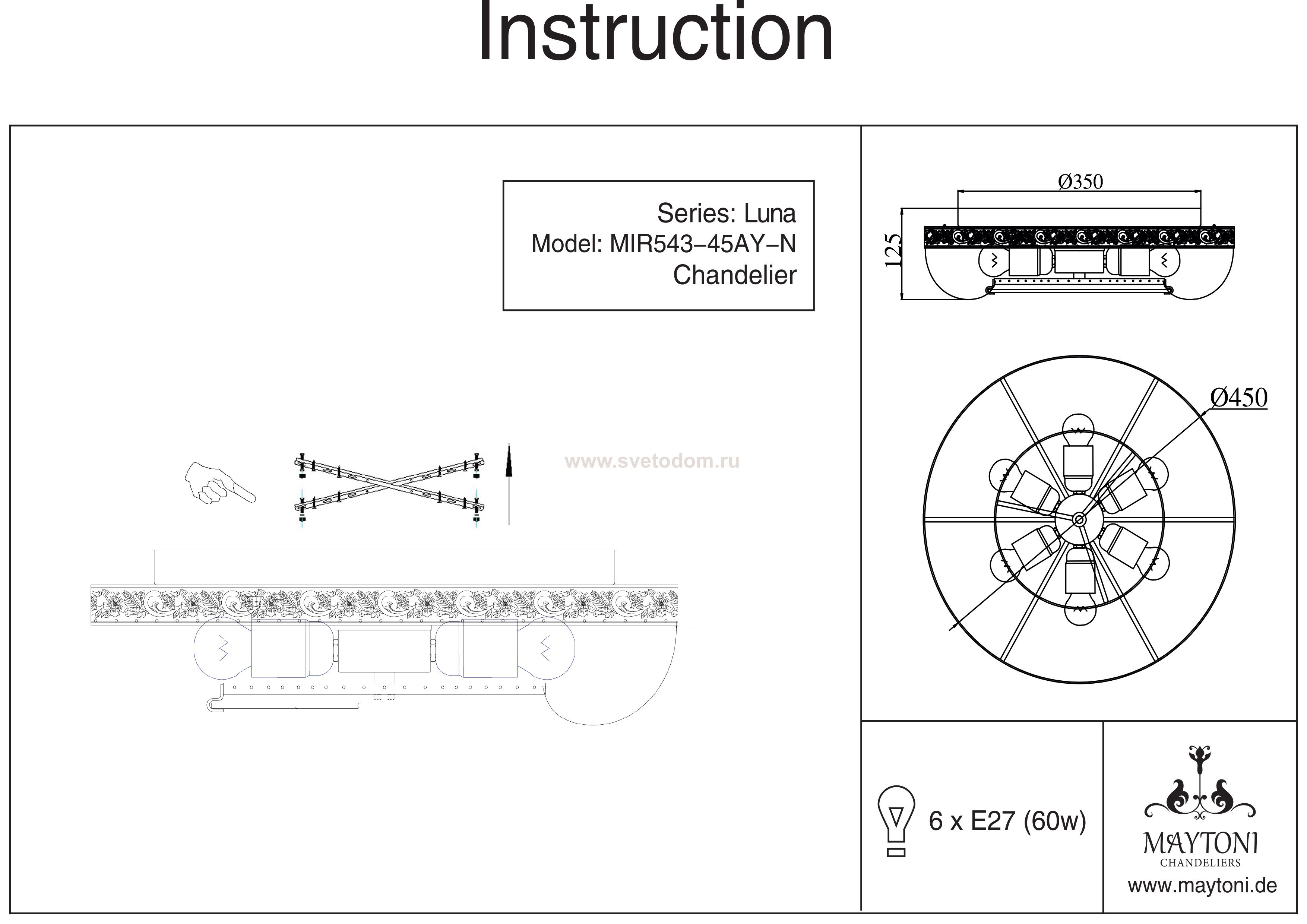 Instruction

Series: Luna
Model: MIR543-45AY-N
Chandelier

www.svetodom.ru

Ø350

125

Ø450

6 x E27 (60w)

MAYTONI
CHANDELIERS
www.maytoni.de