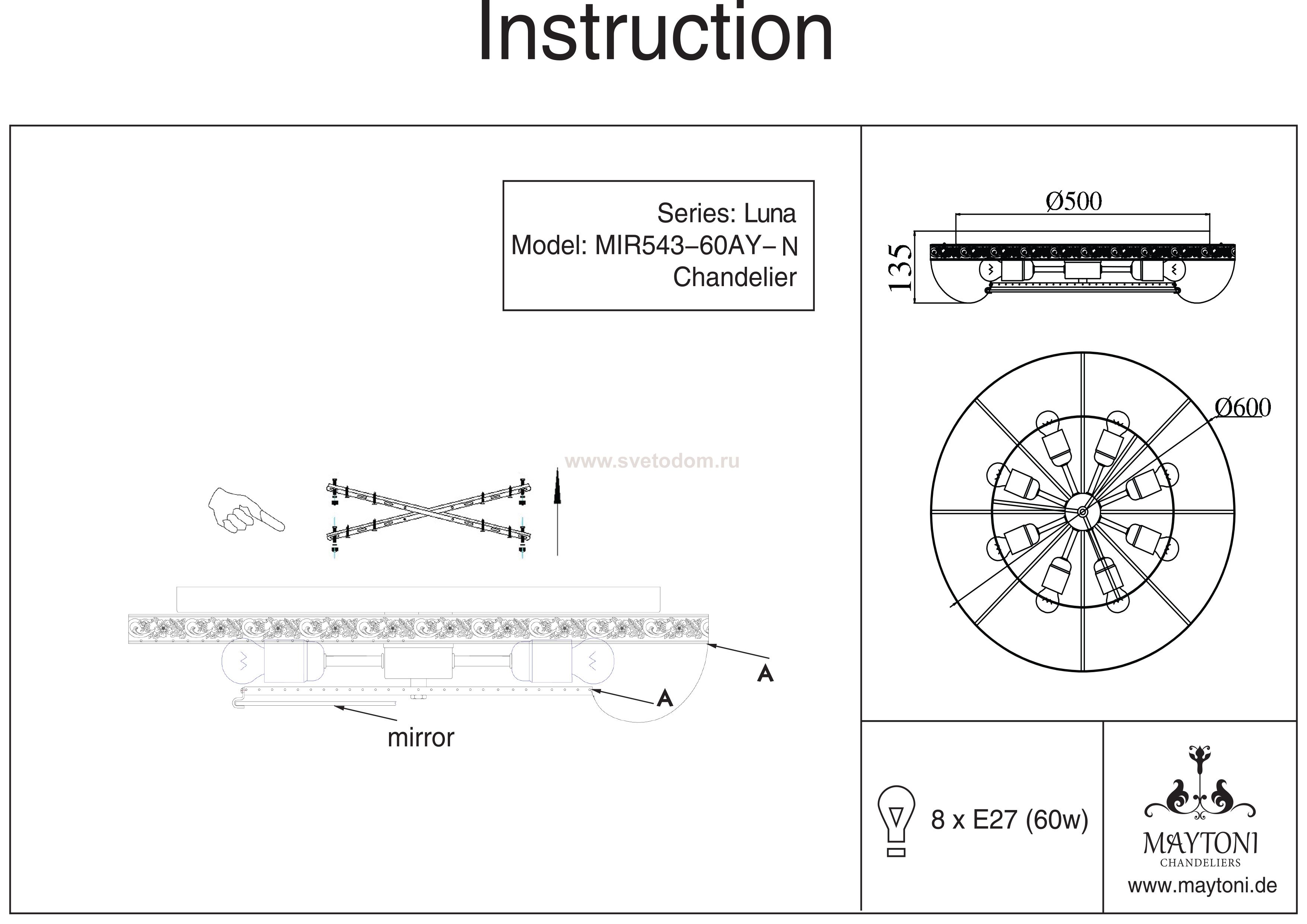 Instruction

Series: Luna
Model: MIR543-60AY-N
Chandelier

www.svetodom.ru

A

A

mirror

Ø500

135

Ø600

8 x E27 (60w)

MAYTONI
CHANDELIERS
www.maytoni.de