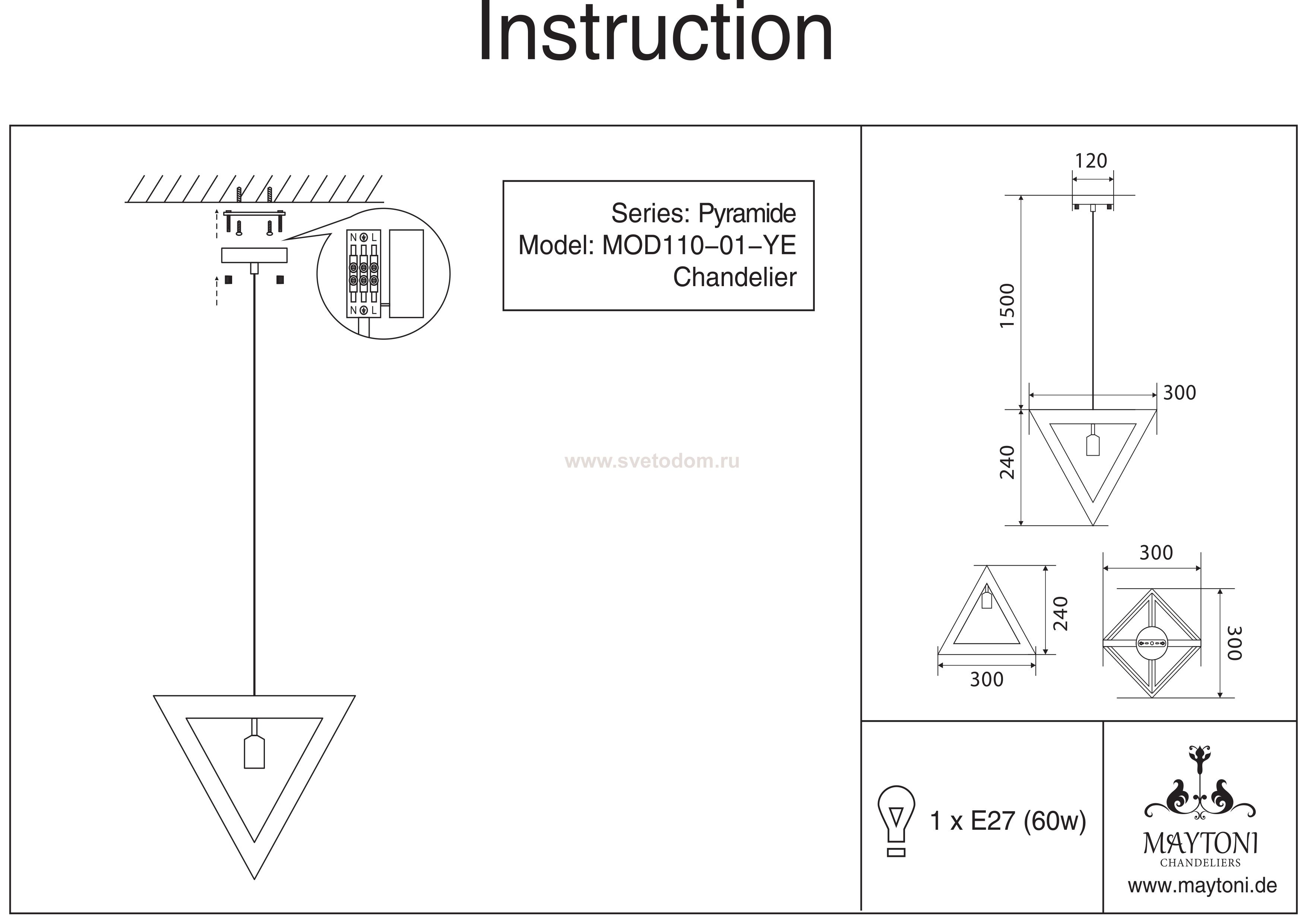 Instruction

N L
N L

Series: Pyramide
Model: MOD110–01–YE
Chandelier

www.svetodom.ru

120
1500
300
240

300
240
300
300

1 x E27 (60w)

MAYTONI
CHANDELIERS
www.maytoni.de