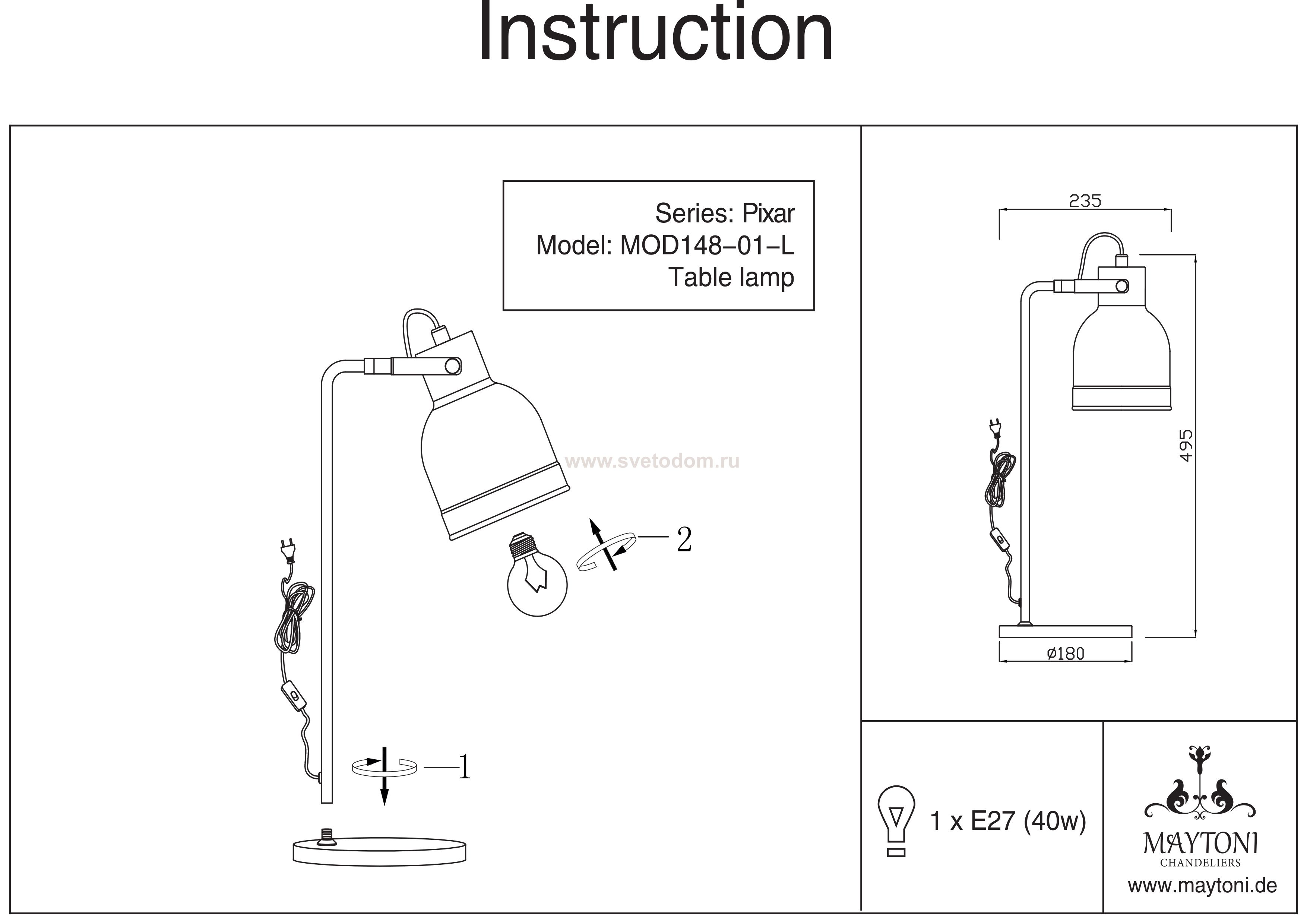 Instruction

Series: Pixar
Model: MOD148-01-L
Table lamp

www.svetodom.ru

2

1

235

495

ø180

1 x E27 (40w)

MAYTONI
CHANDELIERS
www.maytoni.de