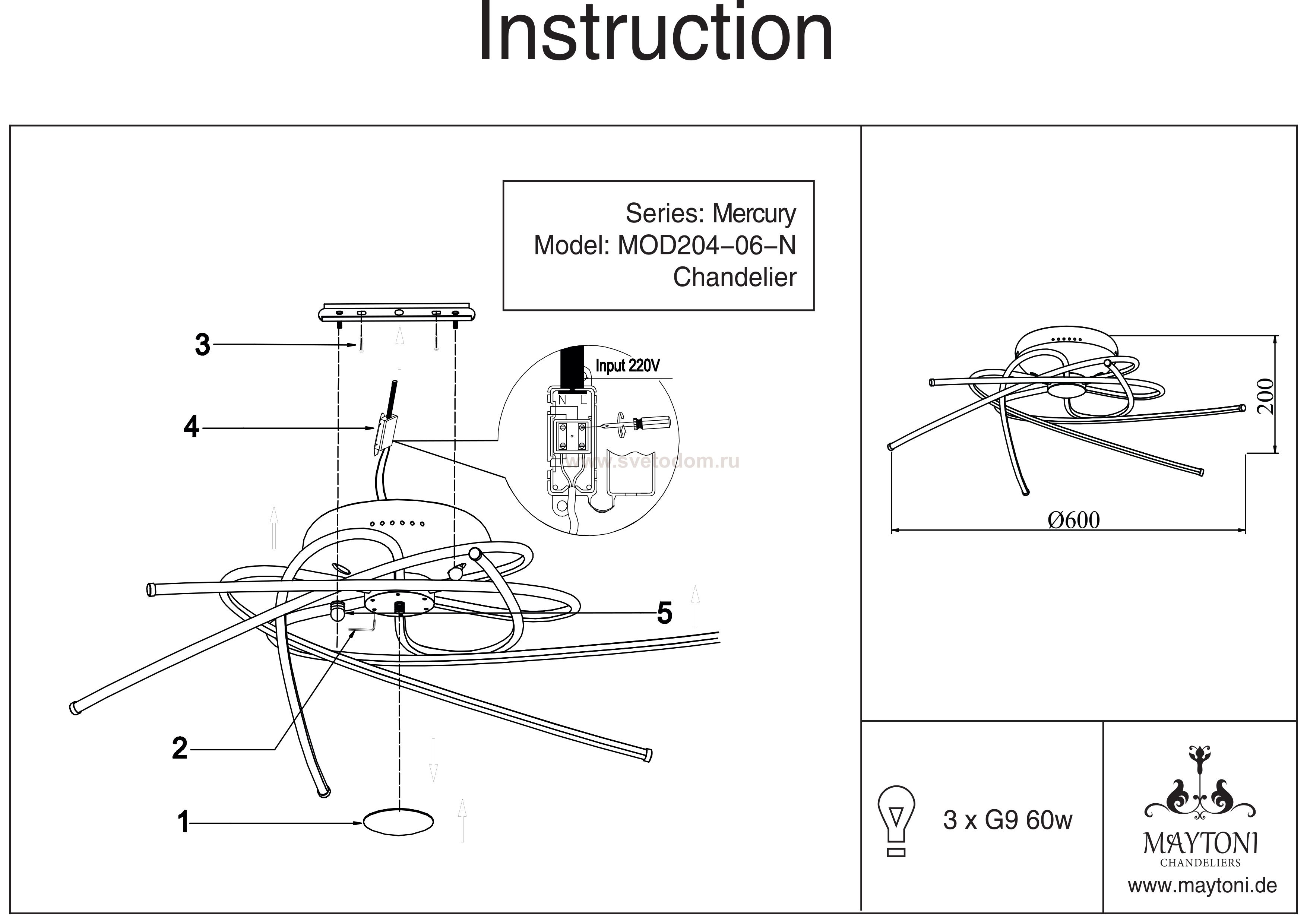 Instruction

Series: Mercury
Model: MOD204-06-N
Chandelier

3

4

Input 220V

N L

www.svetodom.ru

5

2

1

200

Ø600

3 x G9 60w

MAYTONI
CHANDELIERS
www.maytoni.de