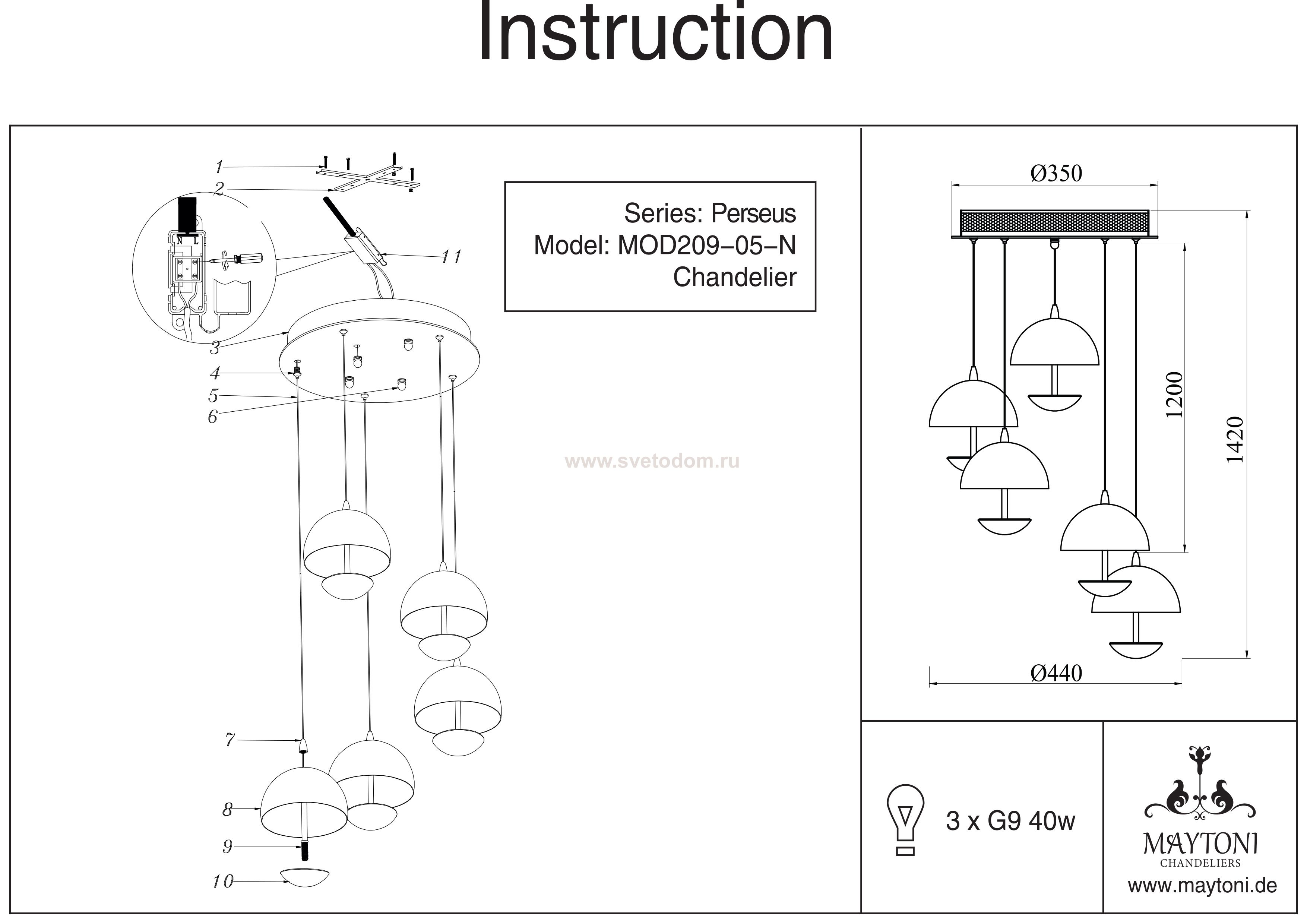 Instruction

1
2
N L
11
3
4
5
6
7
8
9
10

Series: Perseus
Model: MOD209-05-N
Chandelier

www.svetodom.ru

Ø350
1200
1420
Ø440

3 x G9 40w

MAYTONI
CHANDELIERS
www.maytoni.de