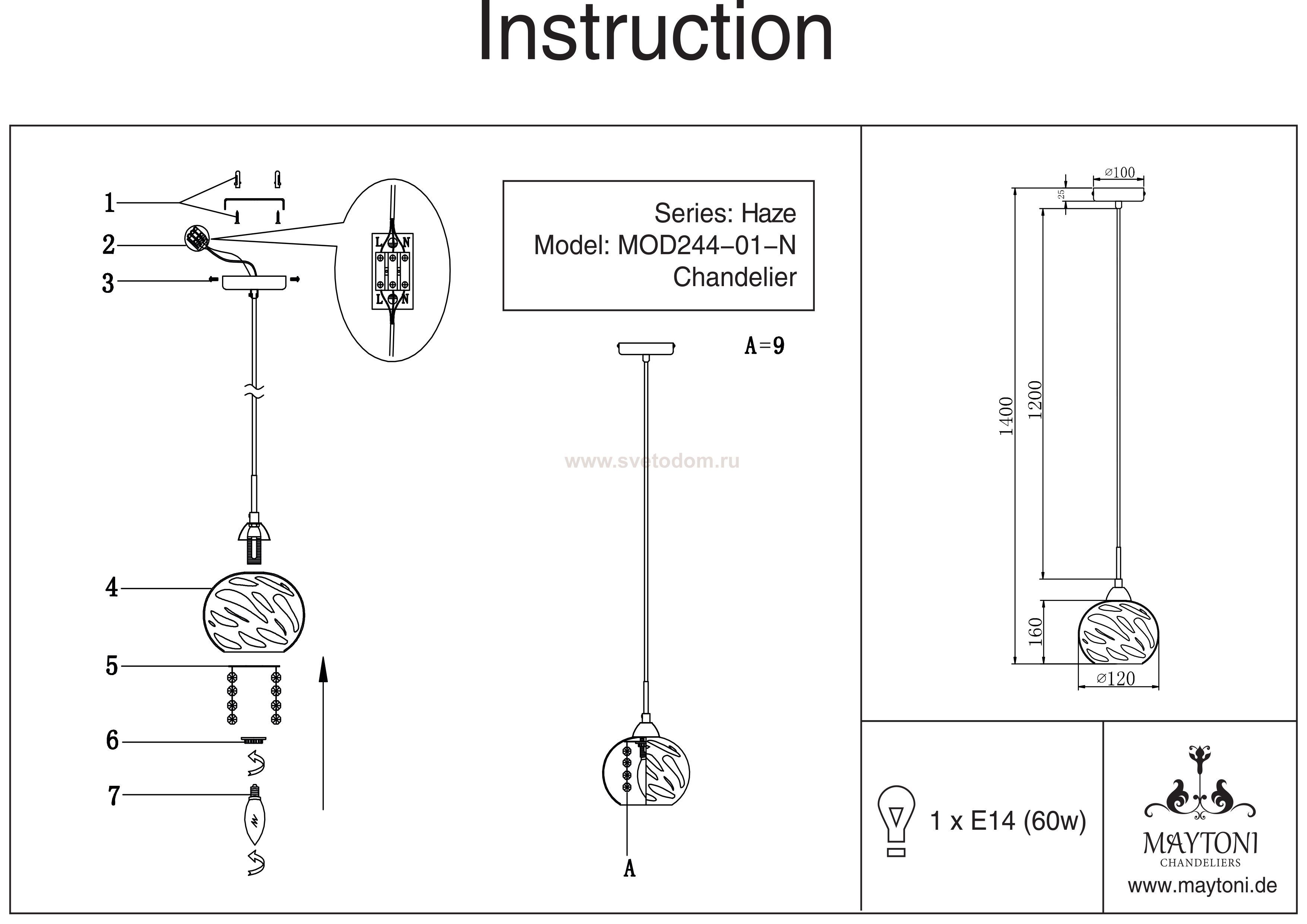 Instruction

1
2
3
4
5
6
7

L N
L N

Series: Haze
Model: MOD244-01-N
Chandelier

A=9

www.svetodom.ru

A

⌀100
25
1400
1200
160
⌀120

1 x E14 (60w)

MAYTONI
CHANDELIERS
www.maytoni.de