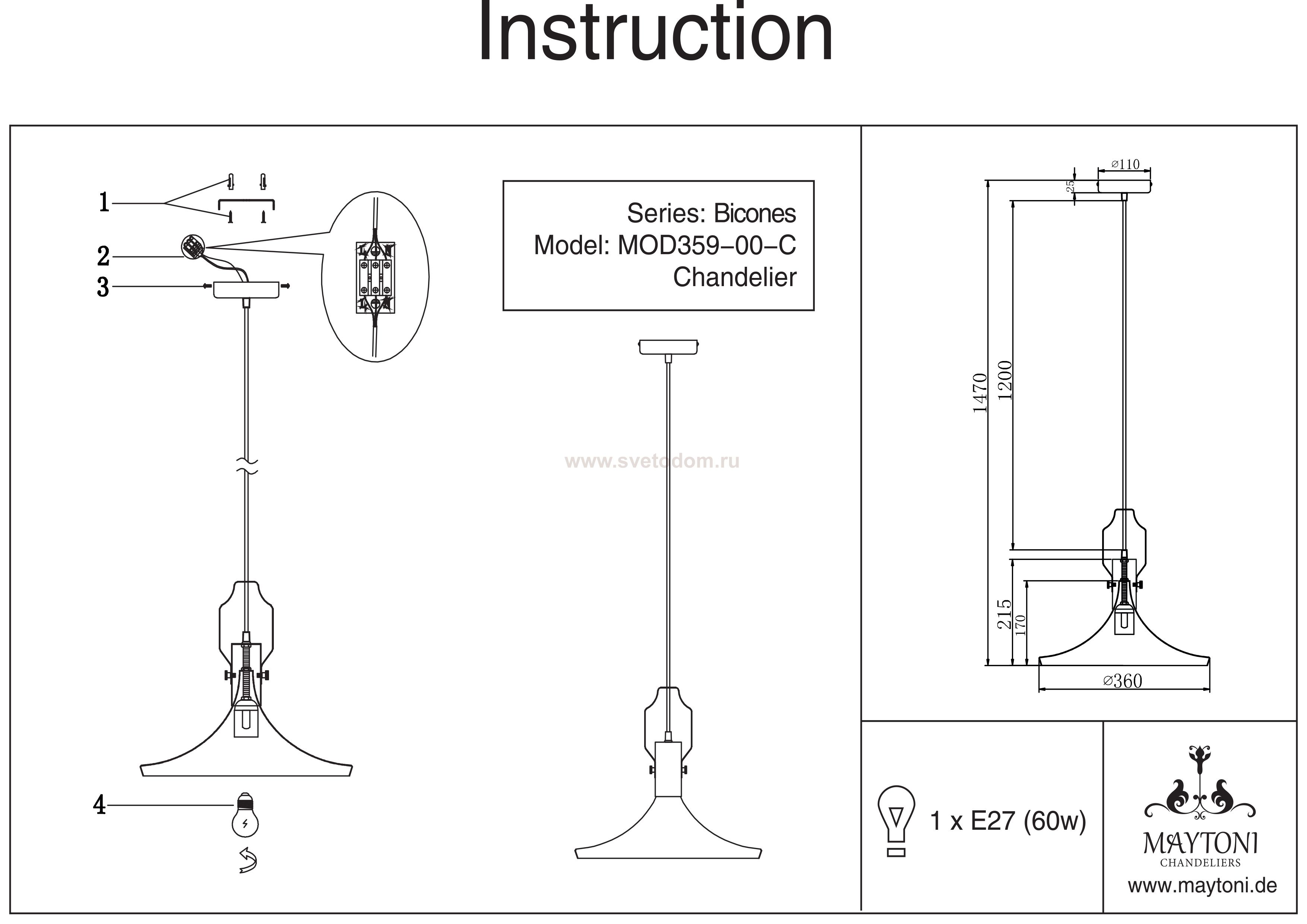 Instruction

1

2

3

4

Series: Bicones
Model: MOD359-00-C
Chandelier

www.svetodom.ru

⌀110

25

1470

1200

215

170

⌀360

1 x E27 (60w)

MAYTONI
CHANDELIERS
www.maytoni.de