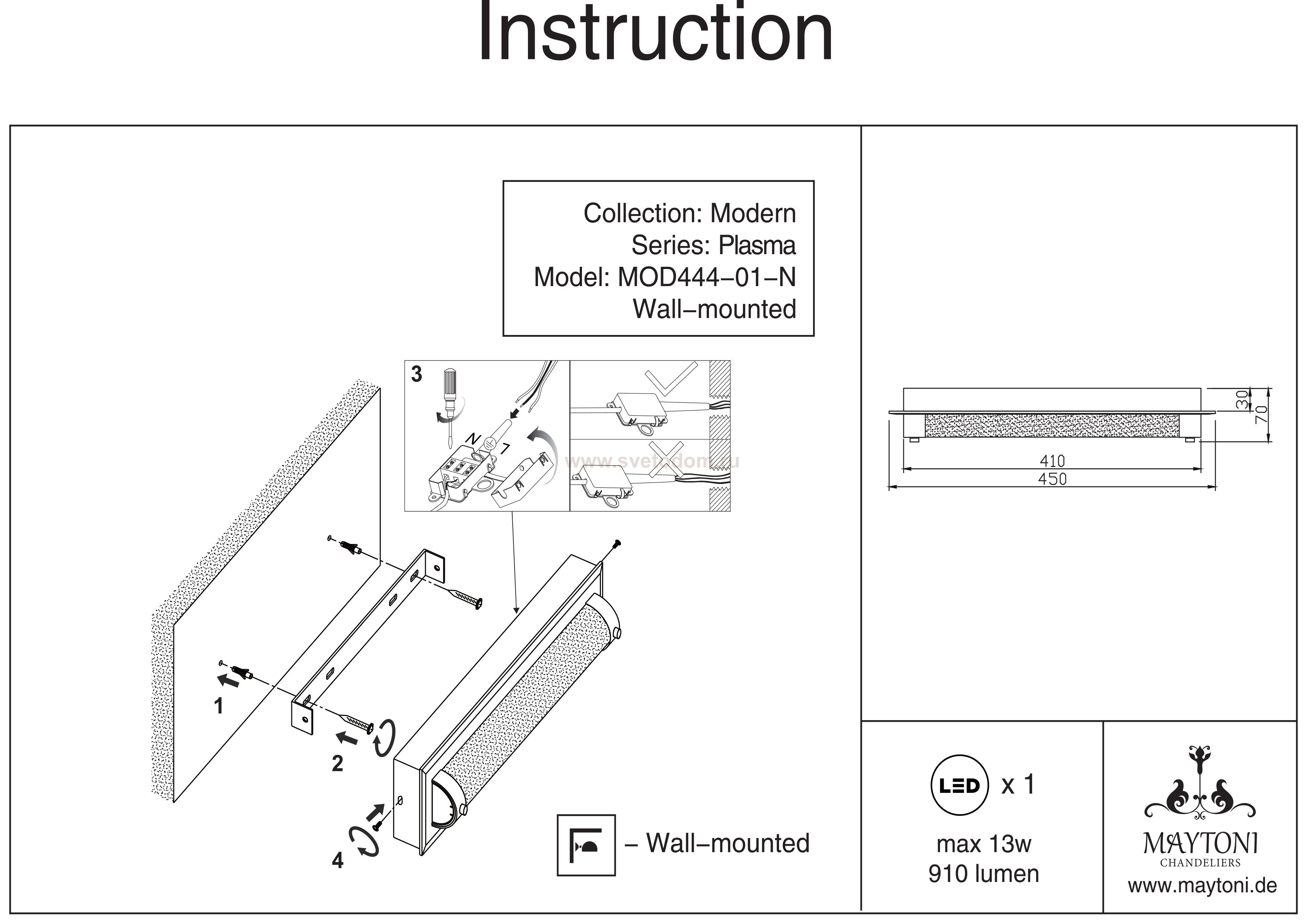 Instruction

Collection: Modern
Series: Plasma
Model: MOD444–01–N
Wall–mounted

3

N

L

www.svetodom.ru

1

2

4

– Wall–mounted

30

70

410

450

LED x 1

max 13w
910 lumen

MAYTONI
CHANDELIERS
www.maytoni.de