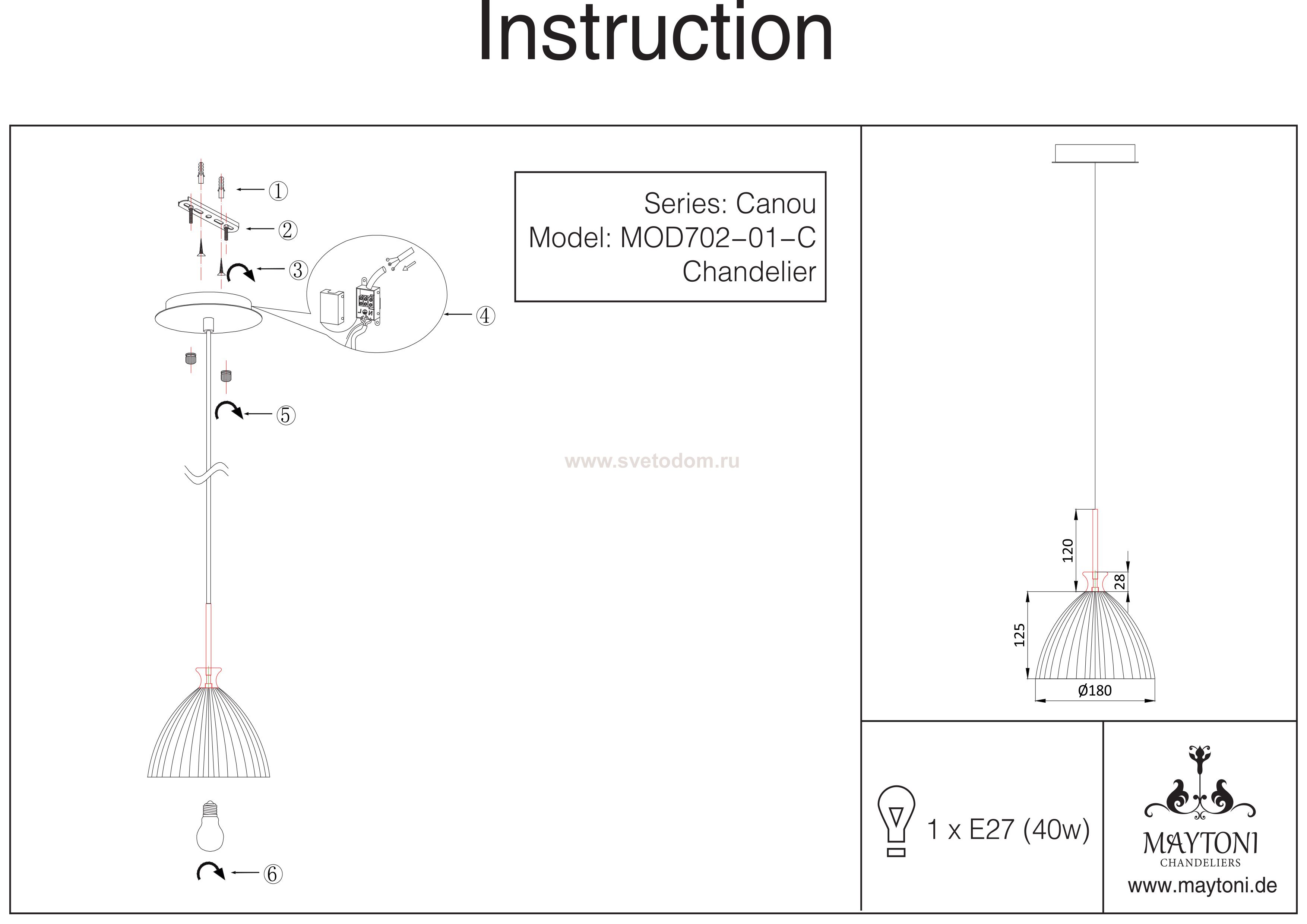 Instruction

①
②
③
④
⑤
⑥

Series: Canou
Model: MOD702-01-C
Chandelier

www.svetodom.ru

120
28
125
Ø180

1 x E27 (40w)

MAYTONI
CHANDELIERS
www.maytoni.de