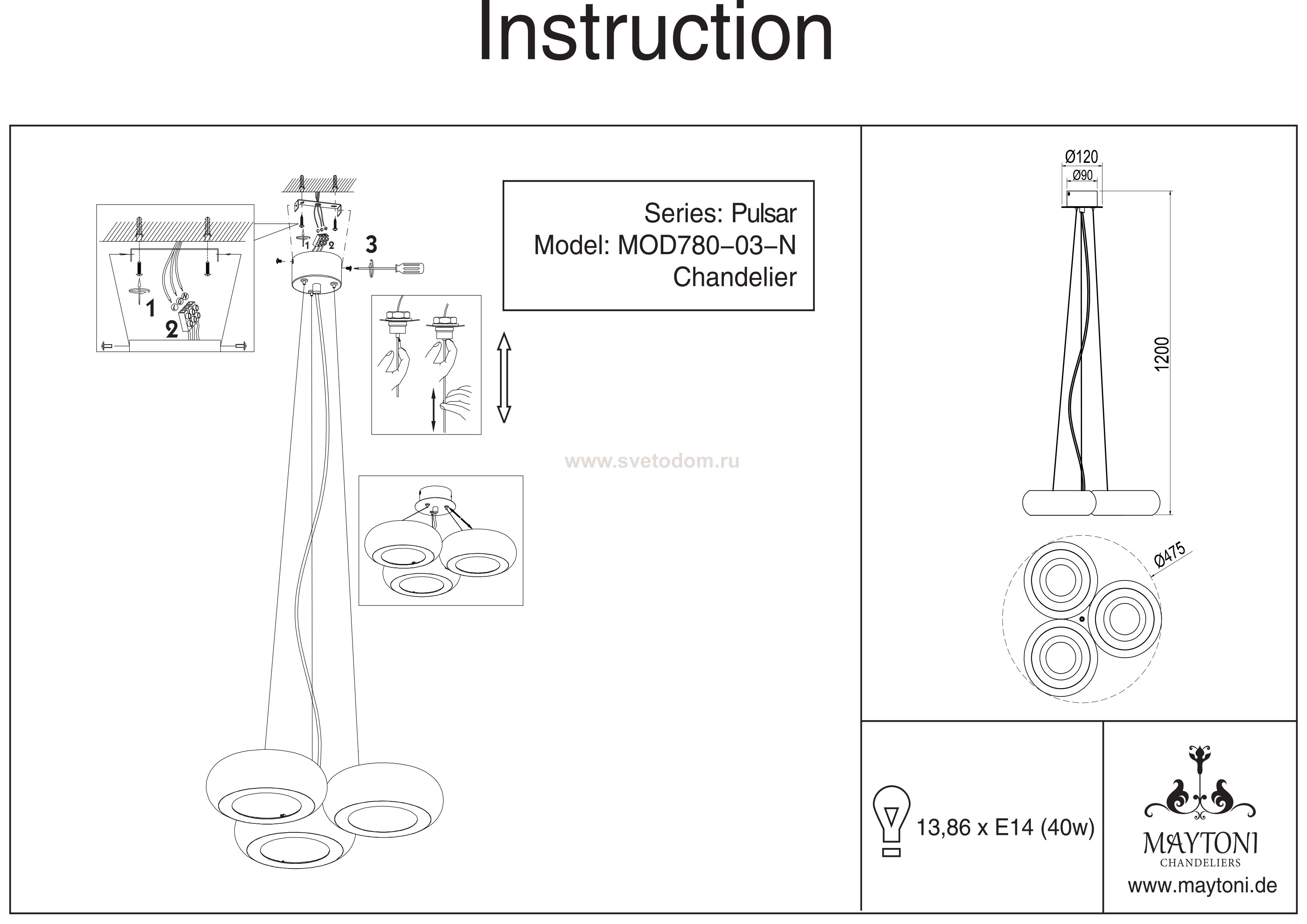 Instruction

1
2
1 2
3

Series: Pulsar
Model: MOD780-03-N
Chandelier

www.svetodom.ru

Ø120
Ø90
1200
Ø475

13,86 x E14 (40w)

MAYTONI
CHANDELIERS
www.maytoni.de