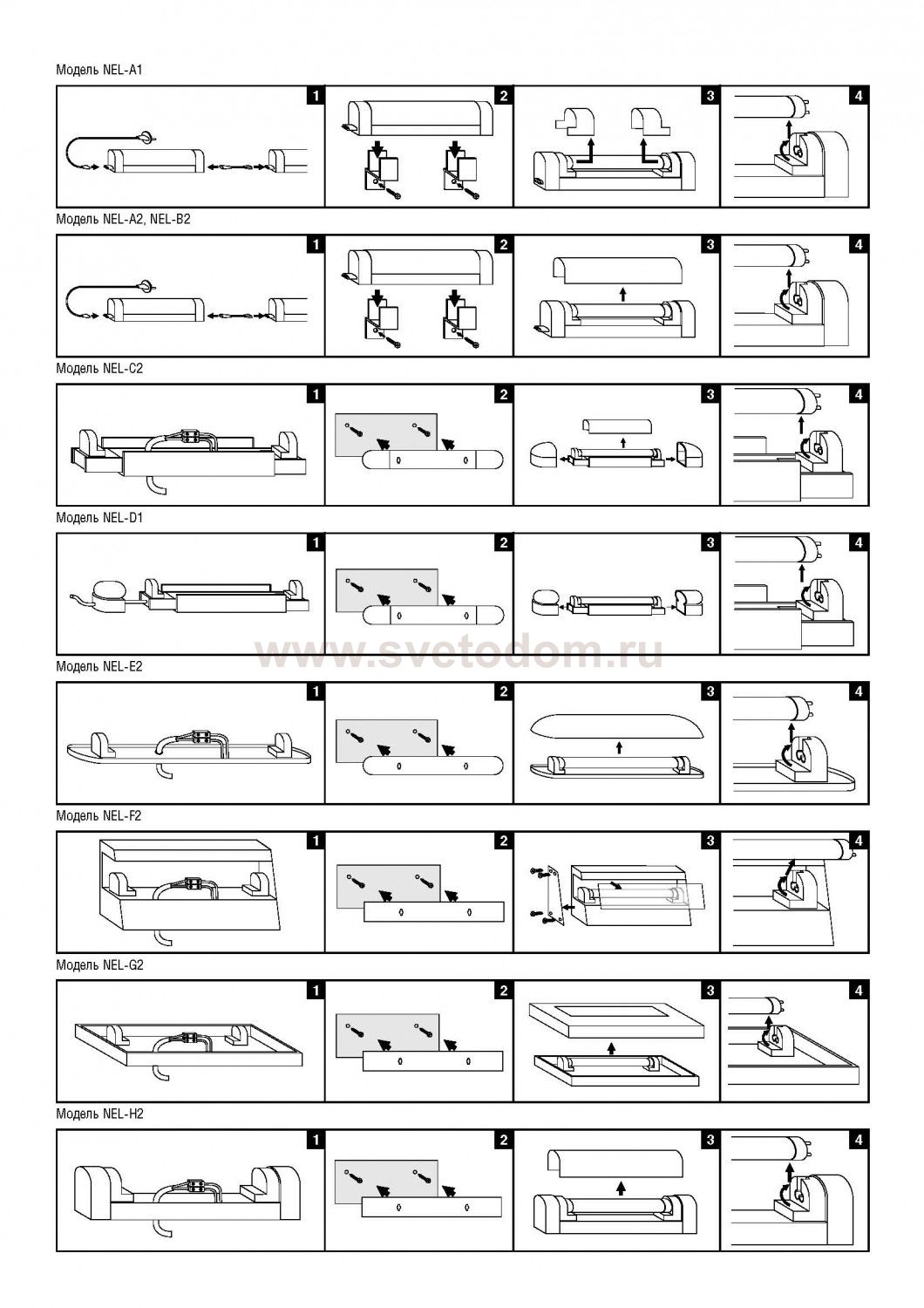 Модель NEL-A1

1 2 3 4

Модель NEL-A2, NEL-B2

1 2 3 4

Модель NEL-C2

1 2 3 4

Модель NEL-D1

1 2 3 4

www.svetodom.ru

Модель NEL-E2

1 2 3 4

Модель NEL-F2

1 2 3 4

Модель NEL-G2

1 2 3 4

Модель NEL-H2

1 2 3 4