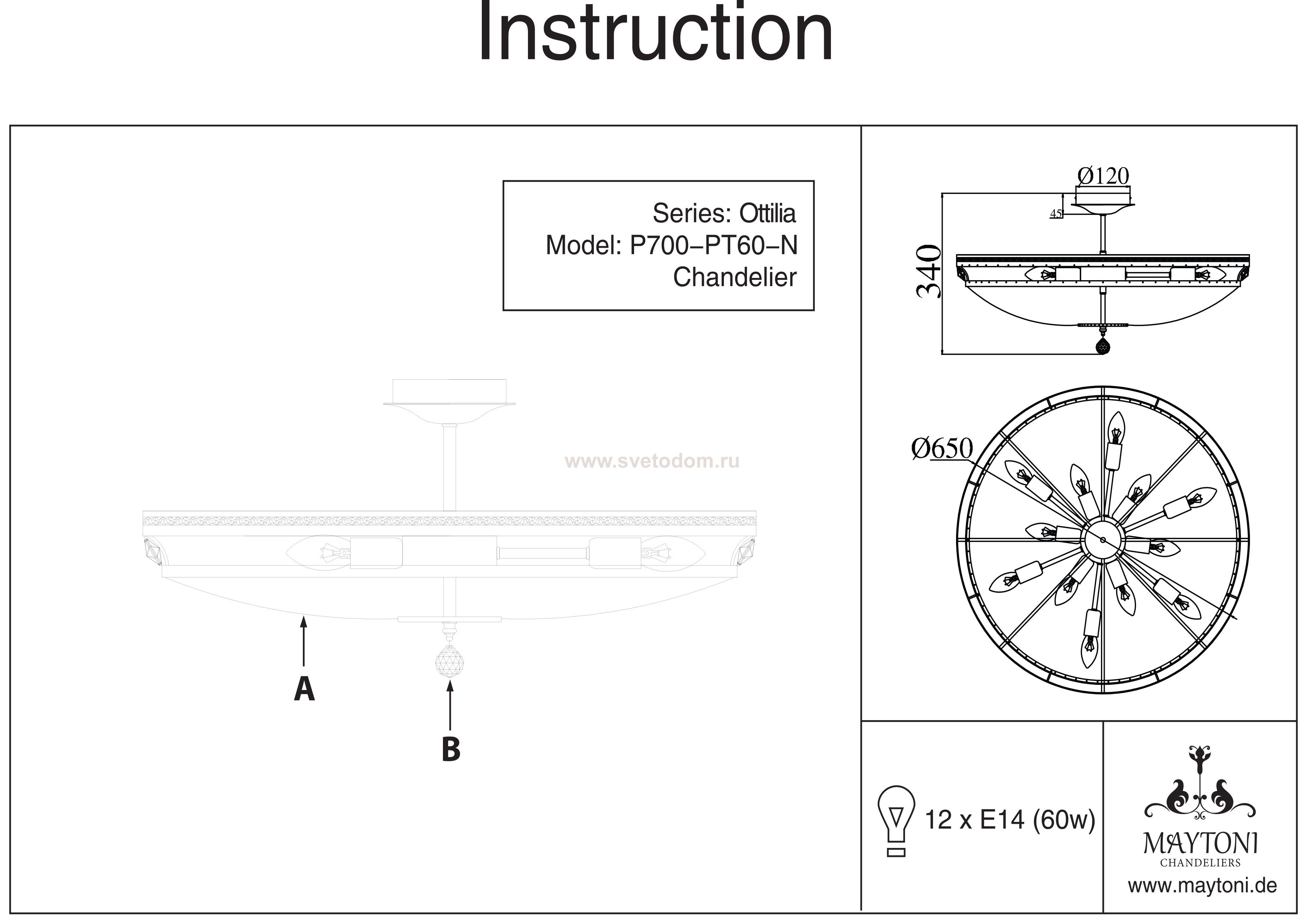 Instruction

Series: Ottilia
Model: P700–PT60–N
Chandelier

www.svetodom.ru

A

B

Ø120

45

340

Ø650

12 x E14 (60w)

MAYTONI
CHANDELIERS
www.maytoni.de