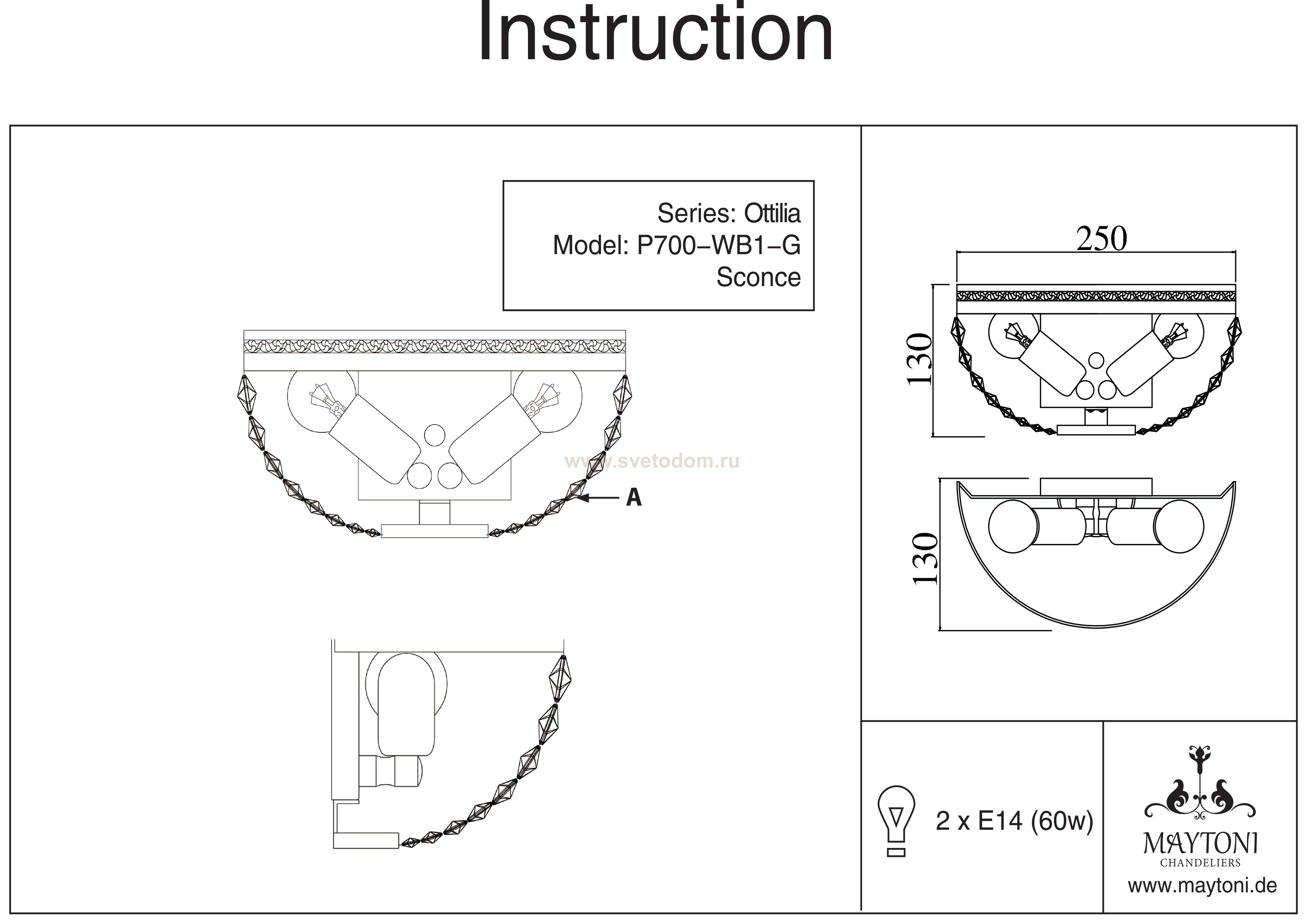 Instruction

Series: Ottilia
Model: P700-WB1-G
Sconce

www.svetodom.ru

A

250

130

130

2 x E14 (60w)

MAYTONI
CHANDELIERS
www.maytoni.de