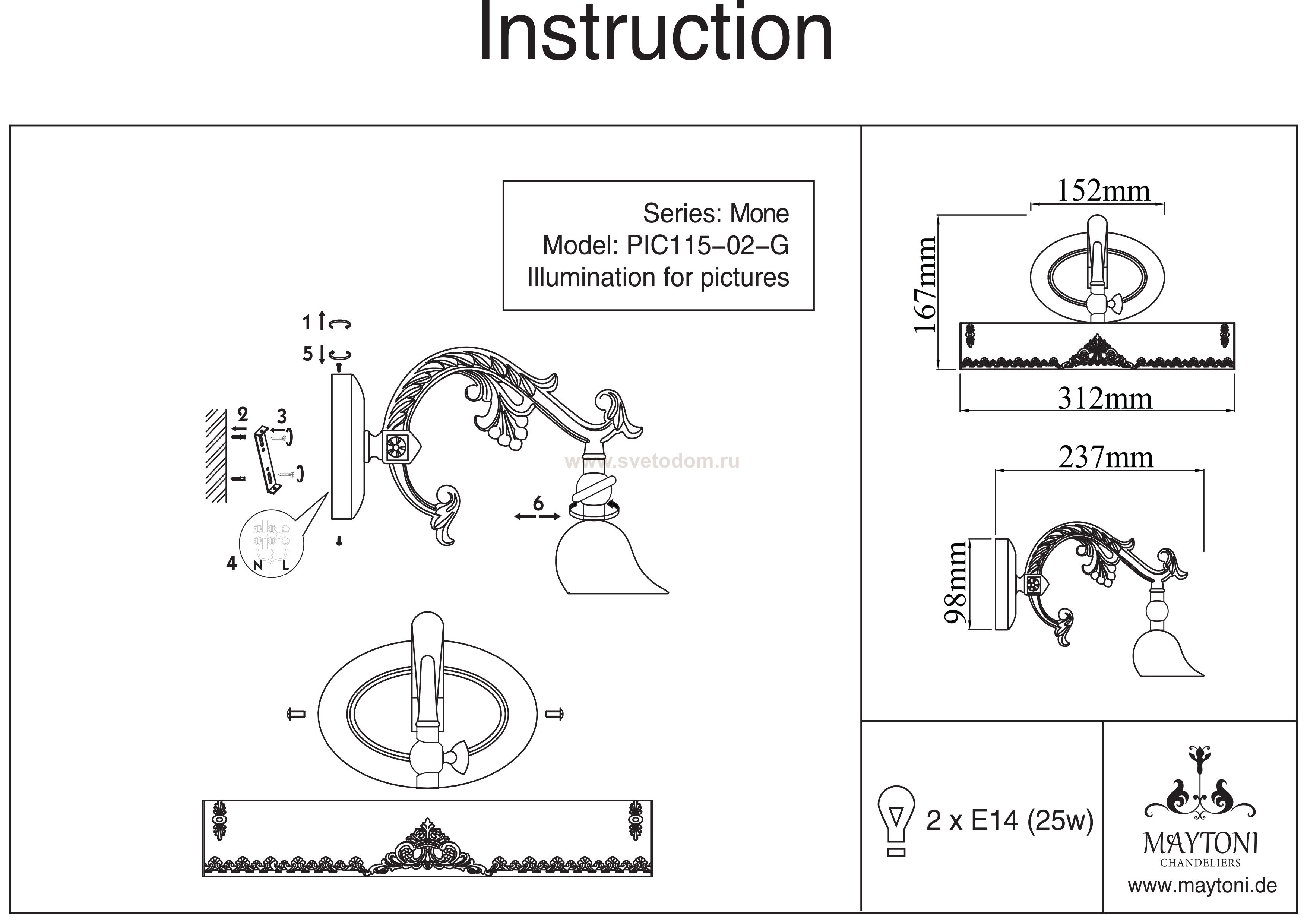 Instruction

Series: Mone
Model: PIC115-02-G
Illumination for pictures

1
5
2
3
4 N L
6
www.svetodom.ru

152mm
167mm
312mm
237mm
98mm

2 x E14 (25w)

MAYTONI
CHANDELIERS
www.maytoni.de