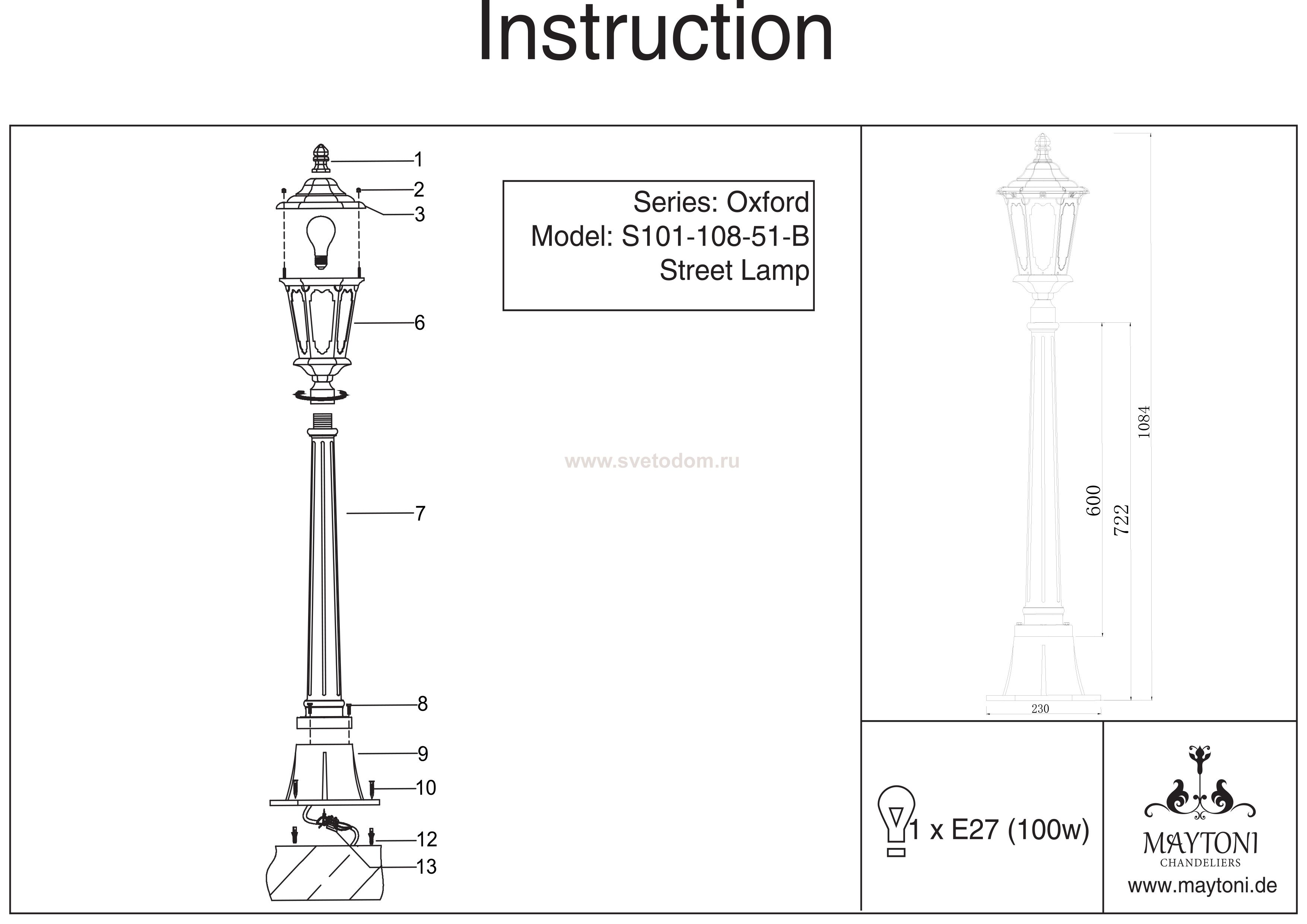 Instruction

1
2
3
6
7
8
9
10
12
13

Series: Oxford
Model: S101-108-51-B
Street Lamp

www.svetodom.ru

1084
600
722
230

1 x E27 (100w)

MAYTONI
CHANDELIERS
www.maytoni.de