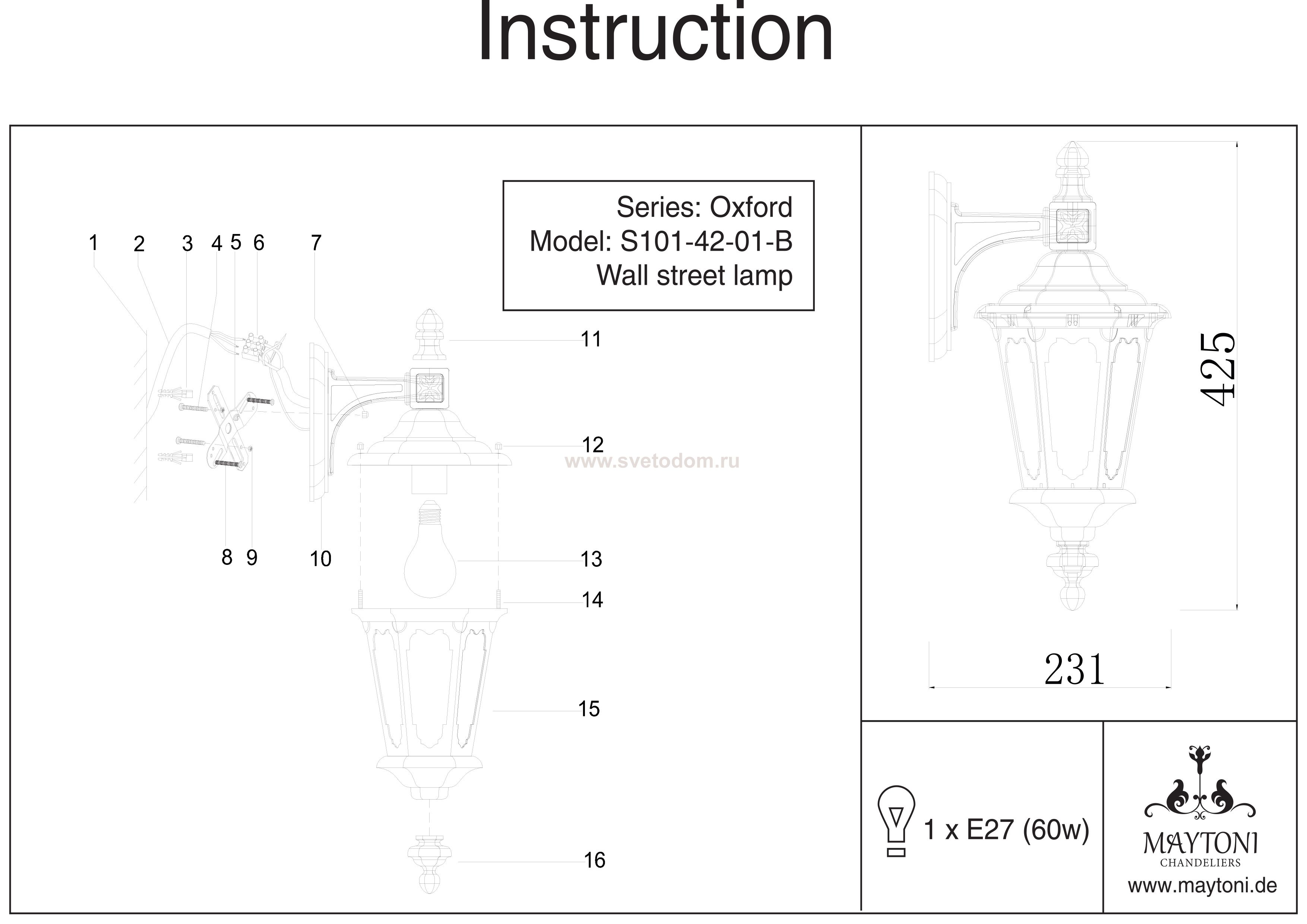 Instruction

Series: Oxford
Model: S101-42-01-B
Wall street lamp

1 2 3 4 5 6 7

11

12

www.svetodom.ru

8 9 10

13

14

15

16

425

231

1 x E27 (60w)

MAYTONI
CHANDELIERS
www.maytoni.de