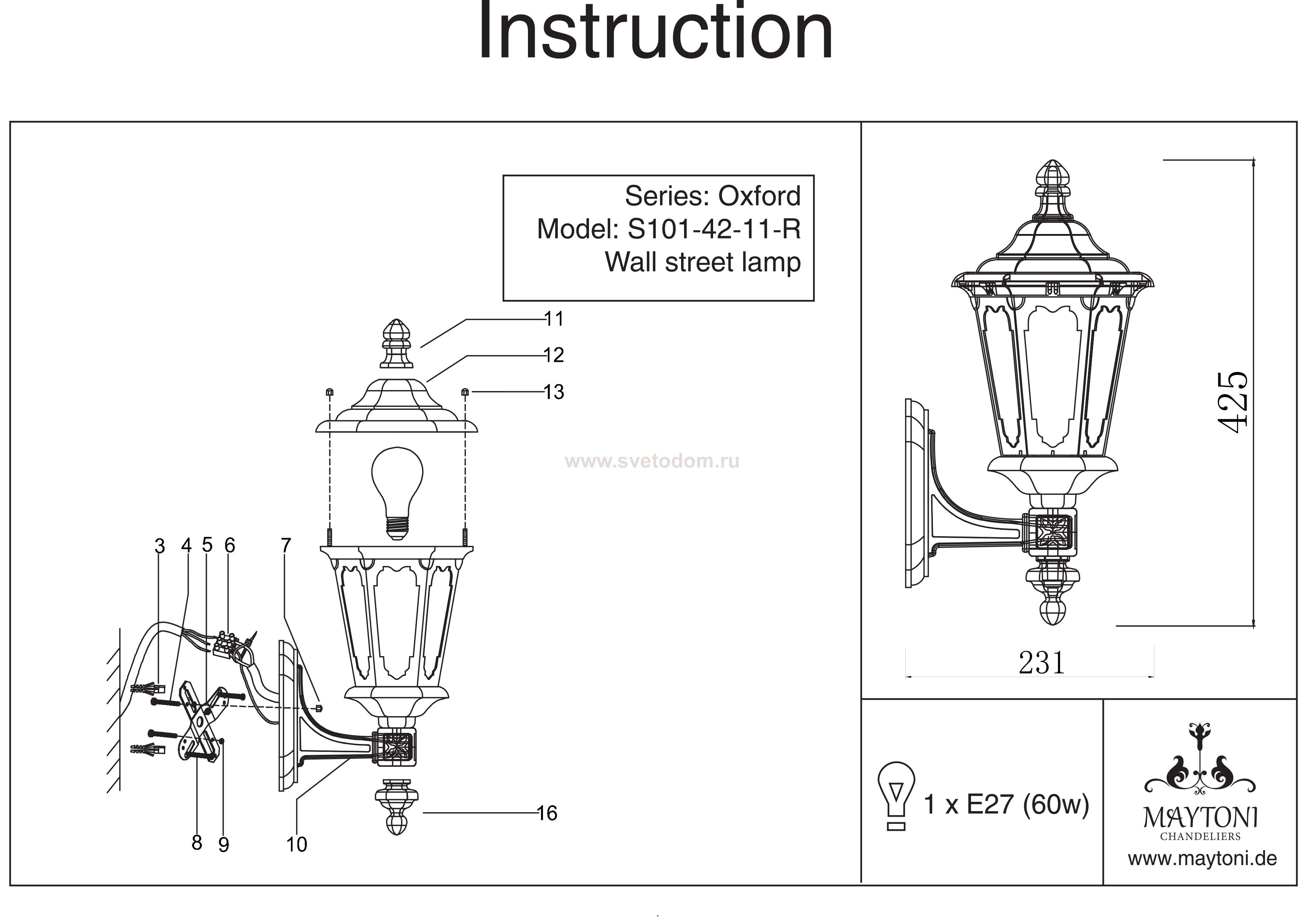 Instruction

Series: Oxford
Model: S101-42-11-R
Wall street lamp

11
12
13
www.svetodom.ru
3 4 5 6
7
8 9
10
16

425
231

1 x E27 (60w)

MAYTONI
CHANDELIERS
www.maytoni.de