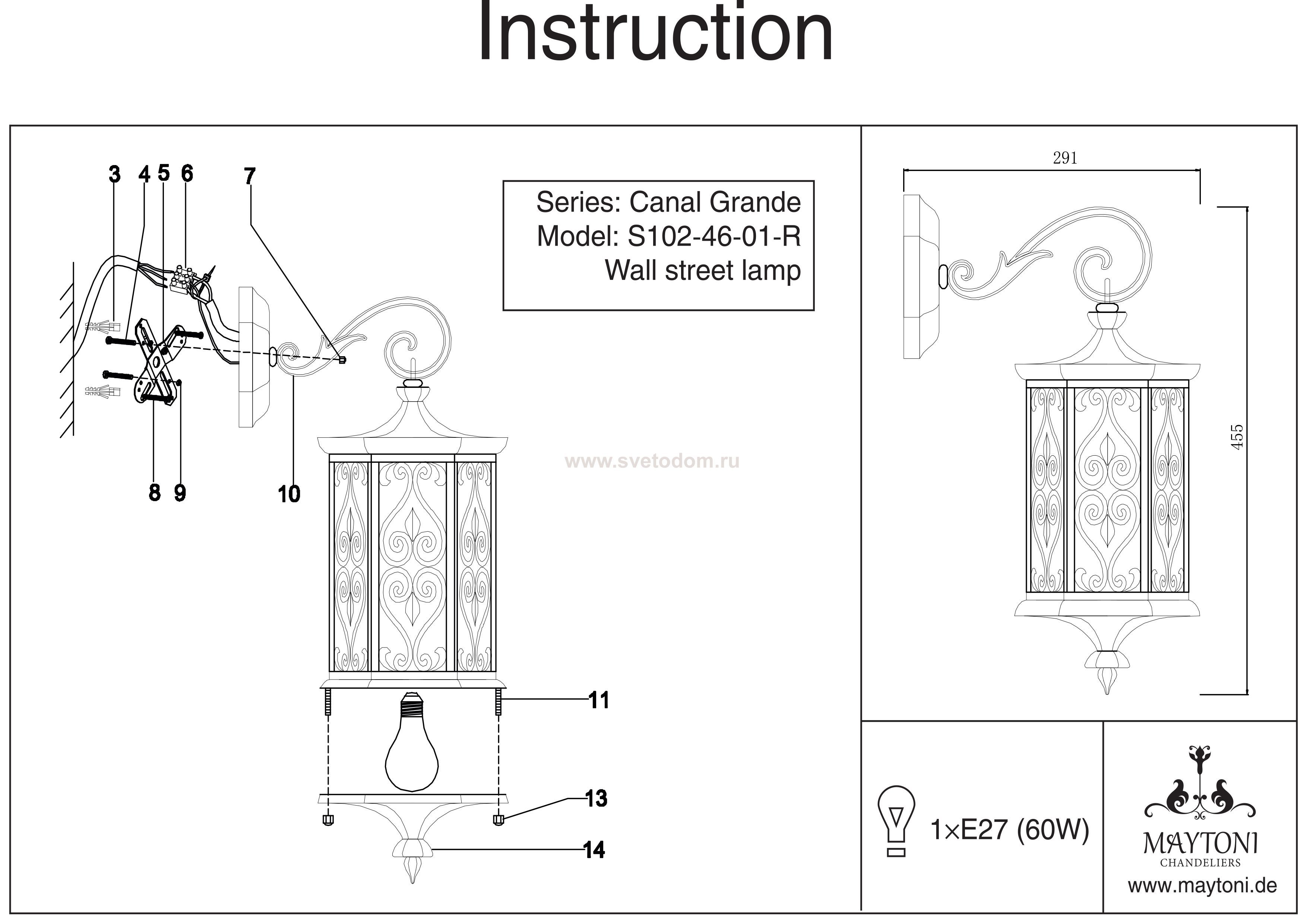 Instruction

3 4 5 6 7

Series: Canal Grande
Model: S102-46-01-R
Wall street lamp

www.svetodom.ru

8 9 10

11

13

14

291

455

1×E27 (60W)

MAYTONI
CHANDELIERS
www.maytoni.de