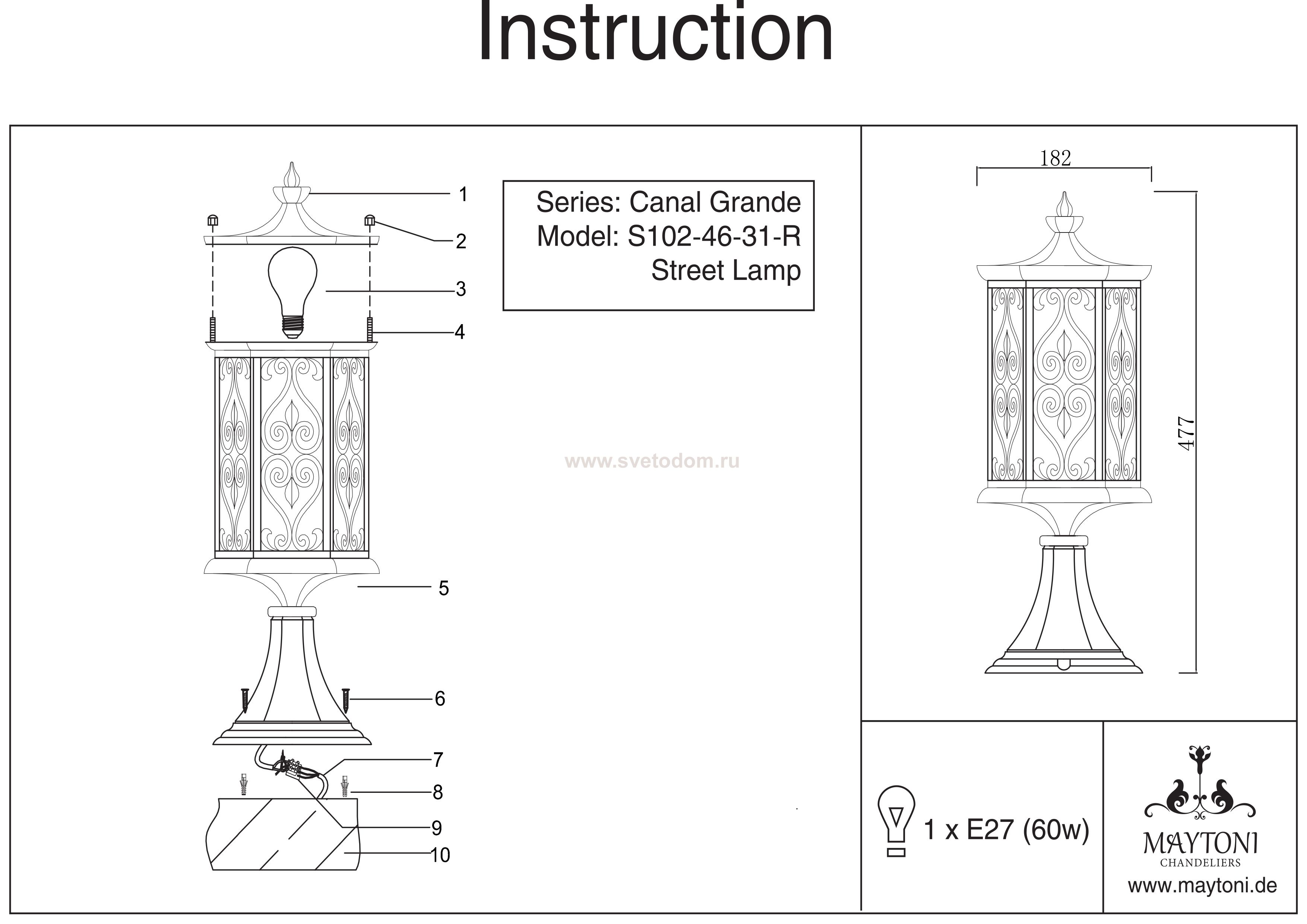 Instruction

1
2
3
4
5
6
7
8
9
10

Series: Canal Grande
Model: S102-46-31-R
Street Lamp

www.svetodom.ru

182
477

1 x E27 (60w)

MAYTONI
CHANDELIERS
www.maytoni.de