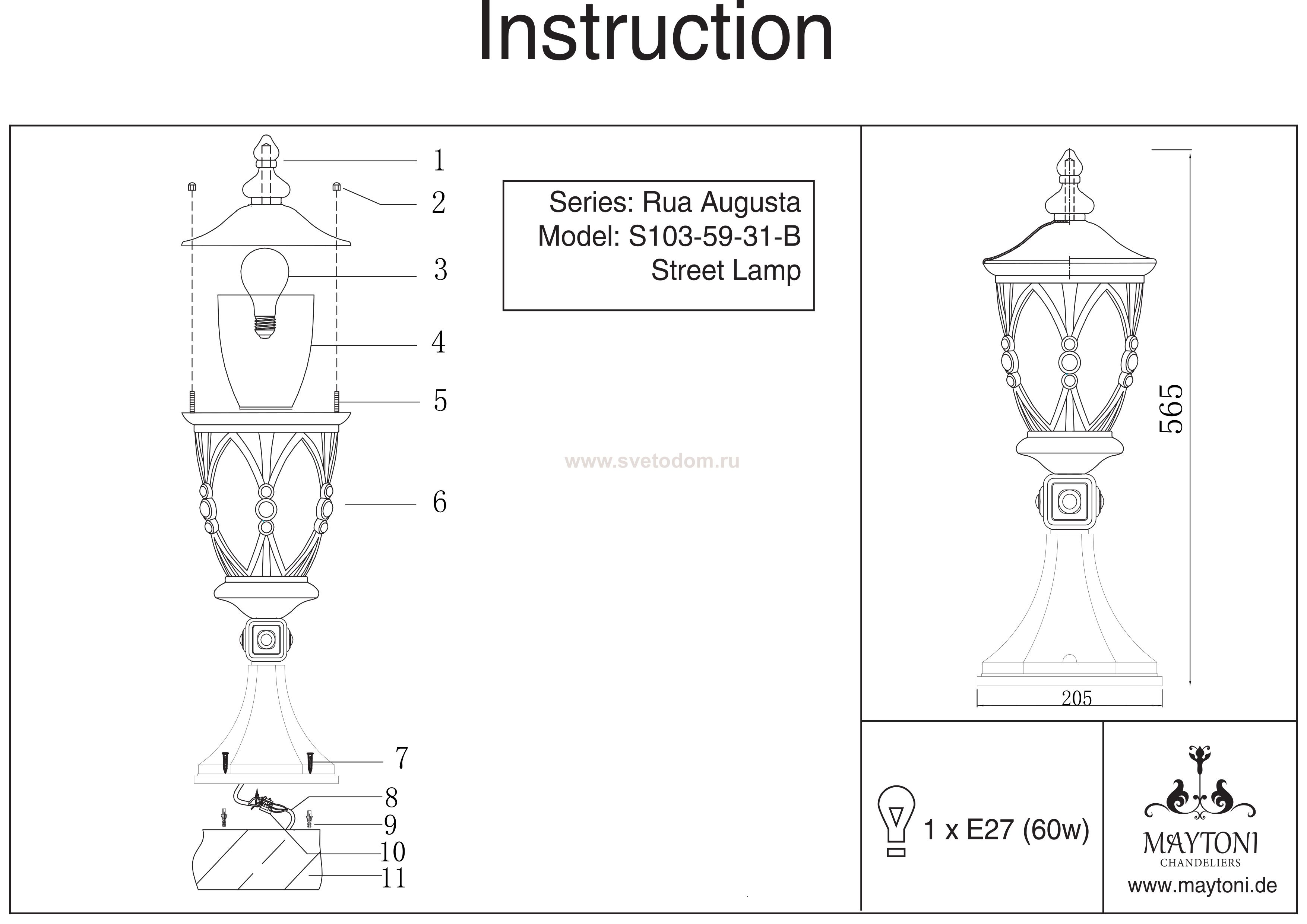 Instruction

1
2
3
4
5
6
7
8
9
10
11

Series: Rua Augusta
Model: S103-59-31-B
Street Lamp

www.svetodom.ru

565
205

1 x E27 (60w)

MAYTONI
CHANDELIERS
www.maytoni.de