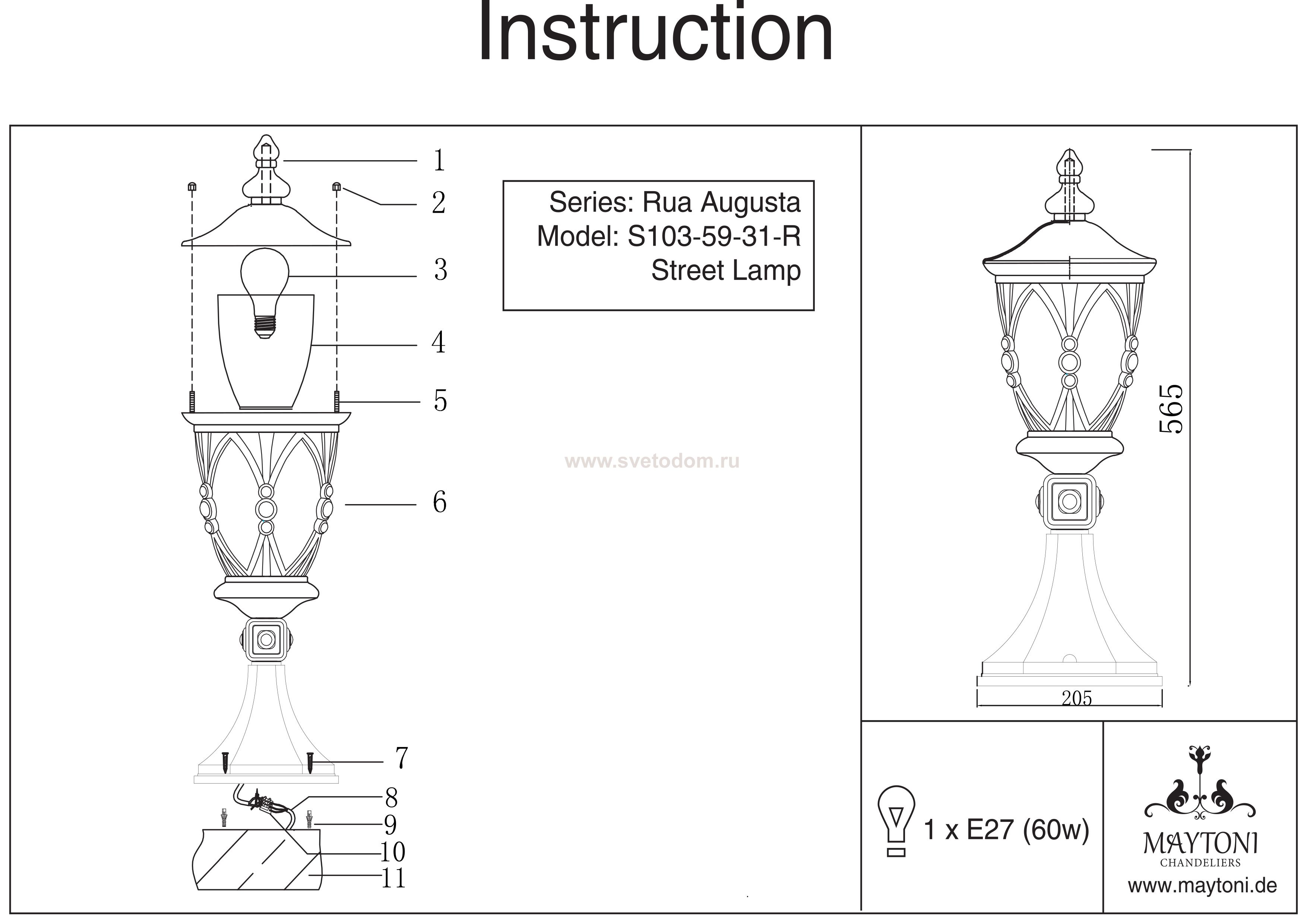 Instruction

1
2
3
4
5
6
7
8
9
10
11

Series: Rua Augusta
Model: S103-59-31-R
Street Lamp

www.svetodom.ru

565
205

1 x E27 (60w)

MAYTONI
CHANDELIERS
www.maytoni.de