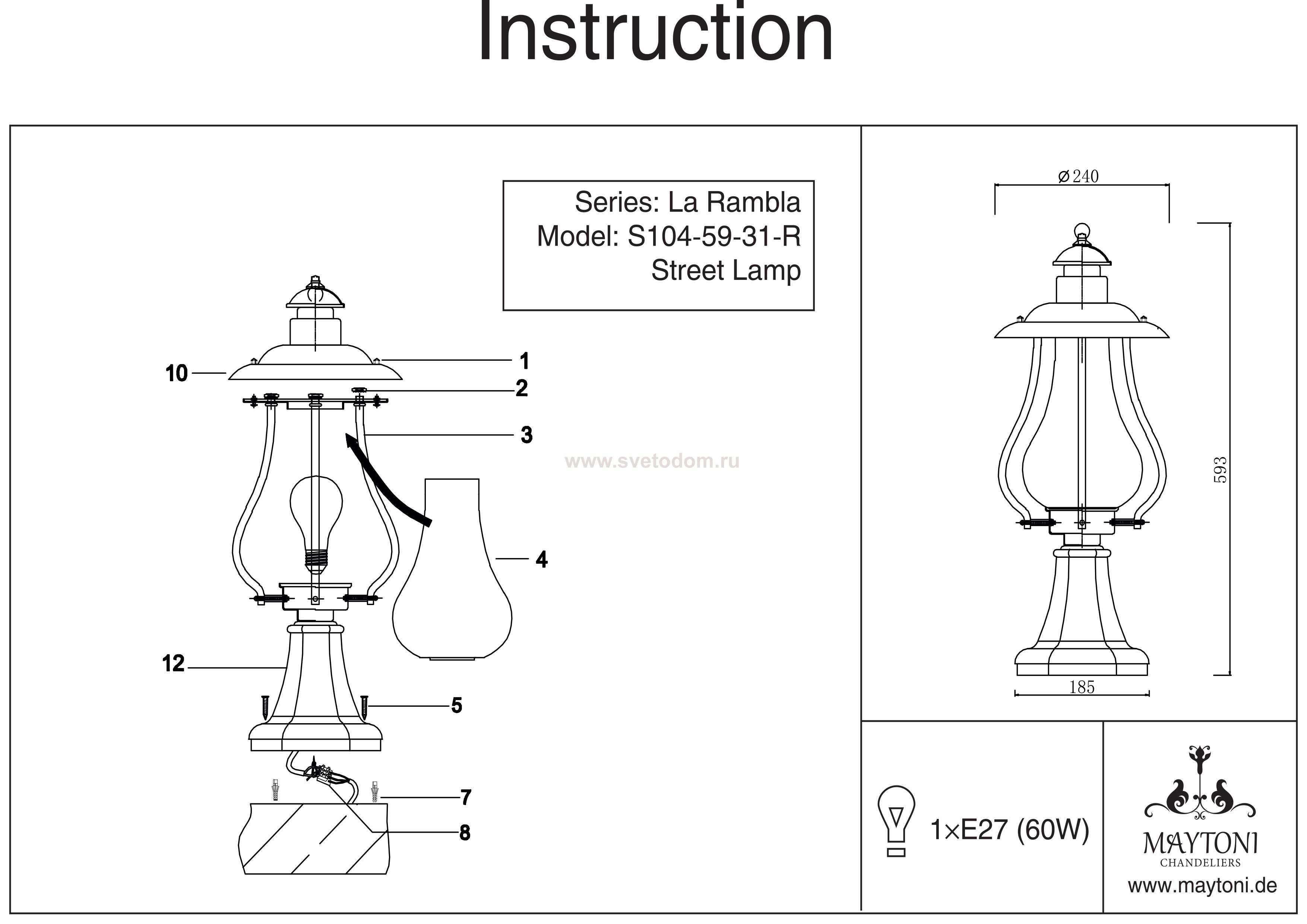 Instruction

Series: La Rambla
Model: S104-59-31-R
Street Lamp

10
1
2
3
www.svetodom.ru
4
12
5
7
8

⌀240

593

185

1×E27 (60W)

MAYTONI
CHANDELIERS
www.maytoni.de