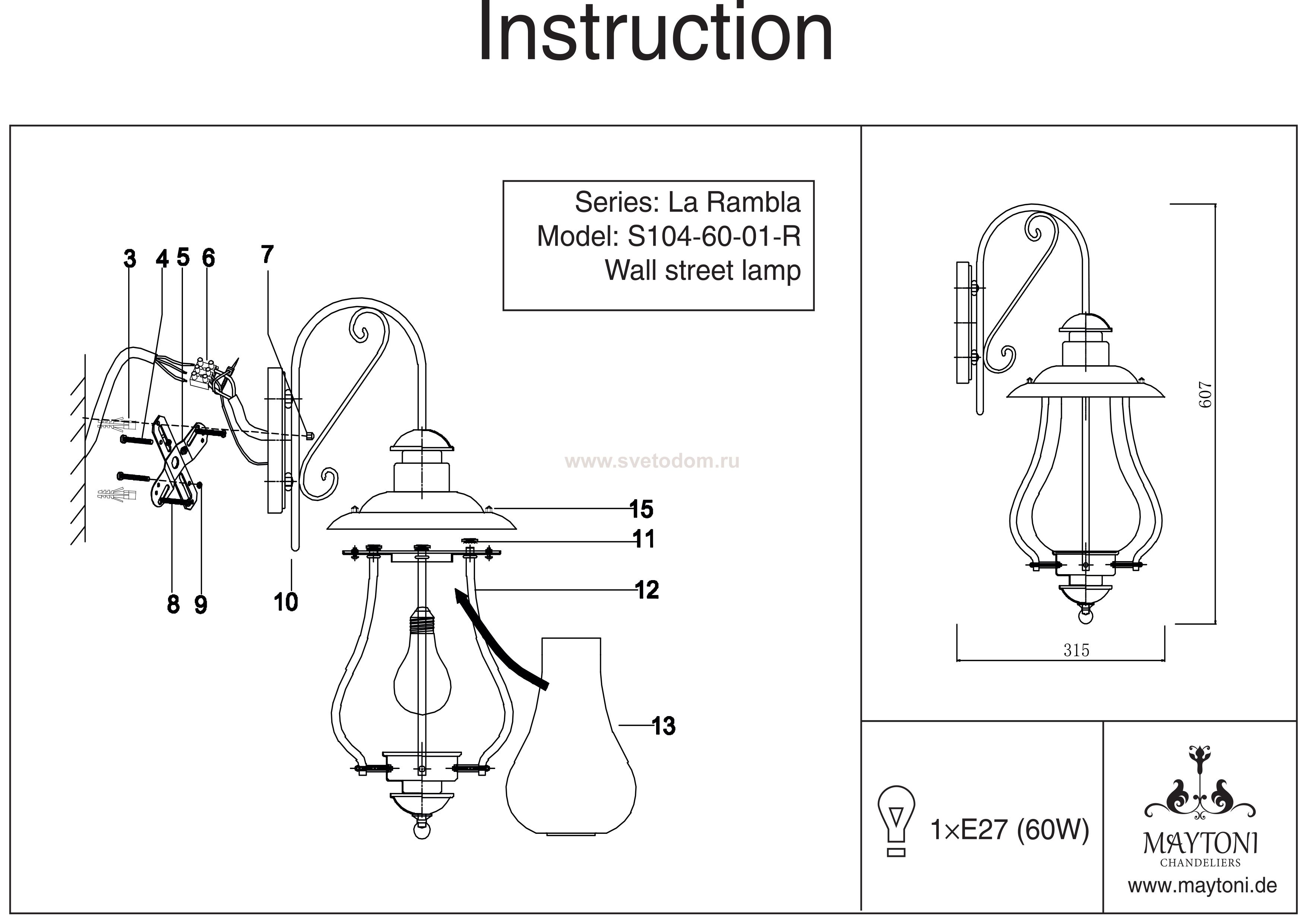 Instruction

Series: La Rambla
Model: S104-60-01-R
Wall street lamp

3 4 5 6 7

www.svetodom.ru

15
11
12
13

8 9 10

607

315

1×E27 (60W)

MAYTONI
CHANDELIERS
www.maytoni.de