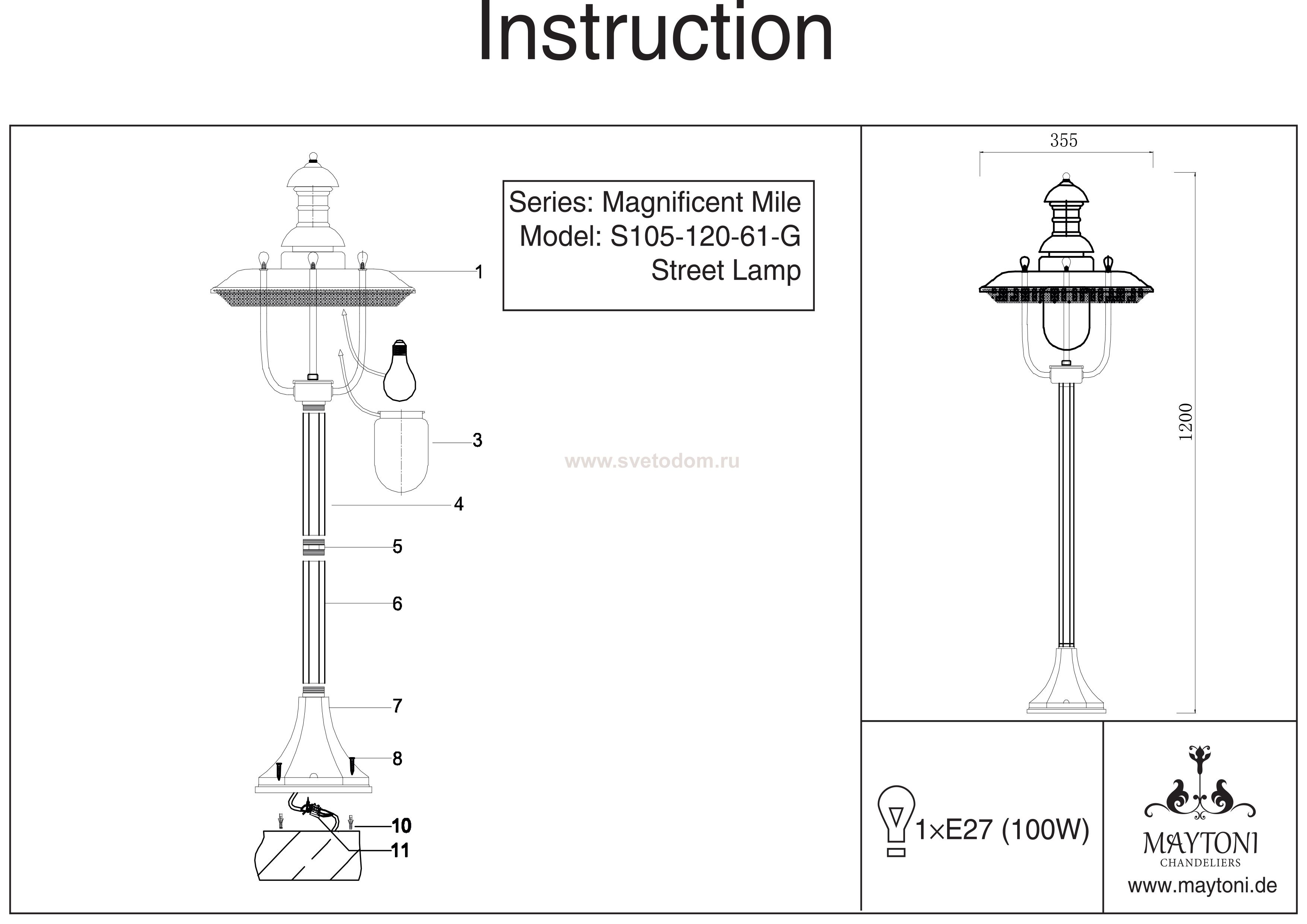 Instruction

Series: Magnificent Mile
Model: S105-120-61-G
Street Lamp

1

3

www.svetodom.ru

4

5

6

7

8

10

11

355

1200

1×E27 (100W)

MAYTONI
CHANDELIERS
www.maytoni.de