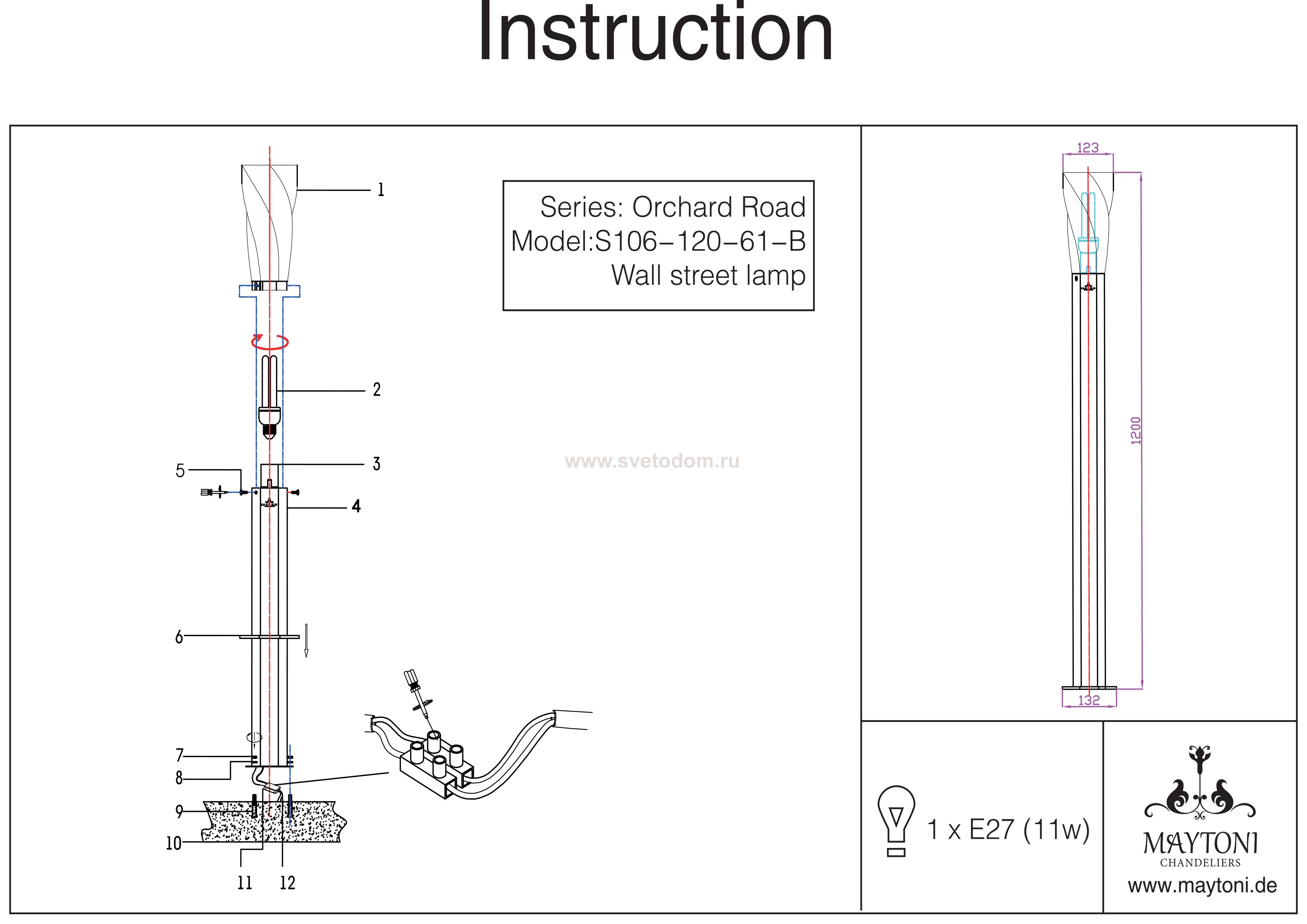 Instruction

Series: Orchard Road
Model:S106-120-61-B
Wall street lamp

1
2
3
4
5
6
7
8
9
10
11
12

www.svetodom.ru

123
1200
132

1 x E27 (11w)

MAYTONI
CHANDELIERS
www.maytoni.de