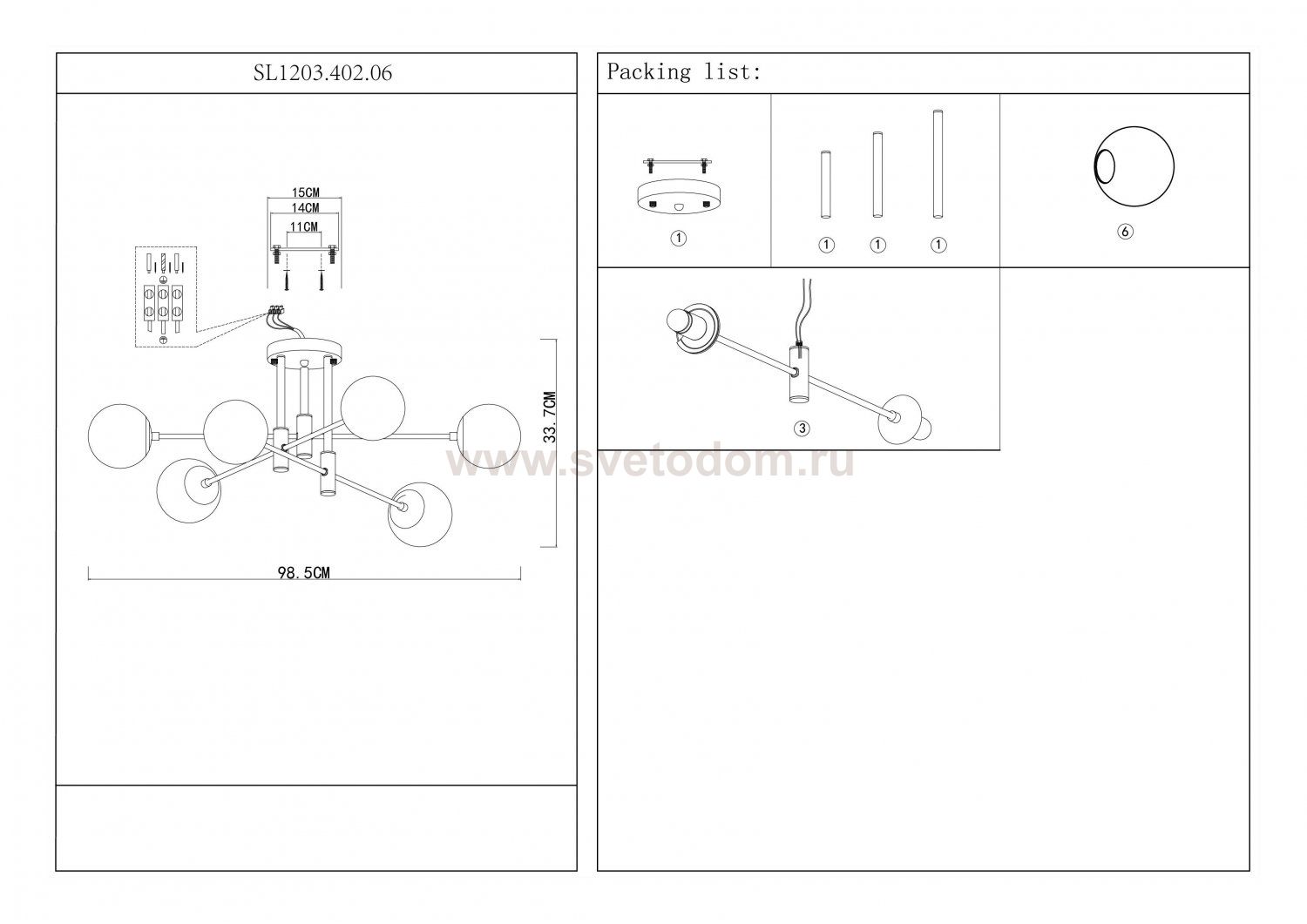 SL1203.402.06

15CM
14CM
11CM

33.7CM

98.5CM

www.svetodom.ru

Packing list:

①

① ① ①

⑥

③