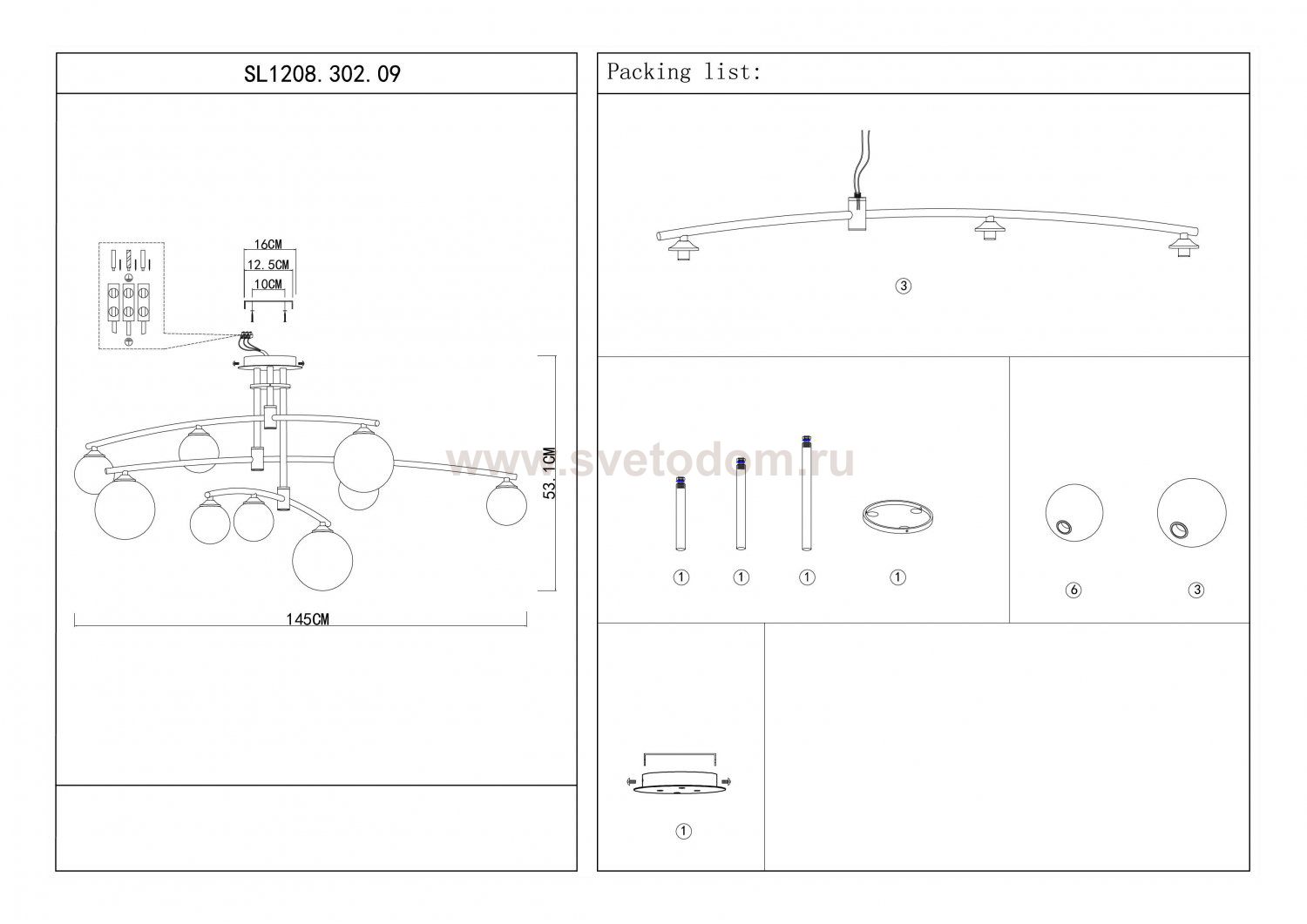 SL1208.302.09

16CM
12.5CM
10CM

53.1CM

145CM

www.svetodom.ru

Packing list:

③

①
①
①
①

⑥
③

①