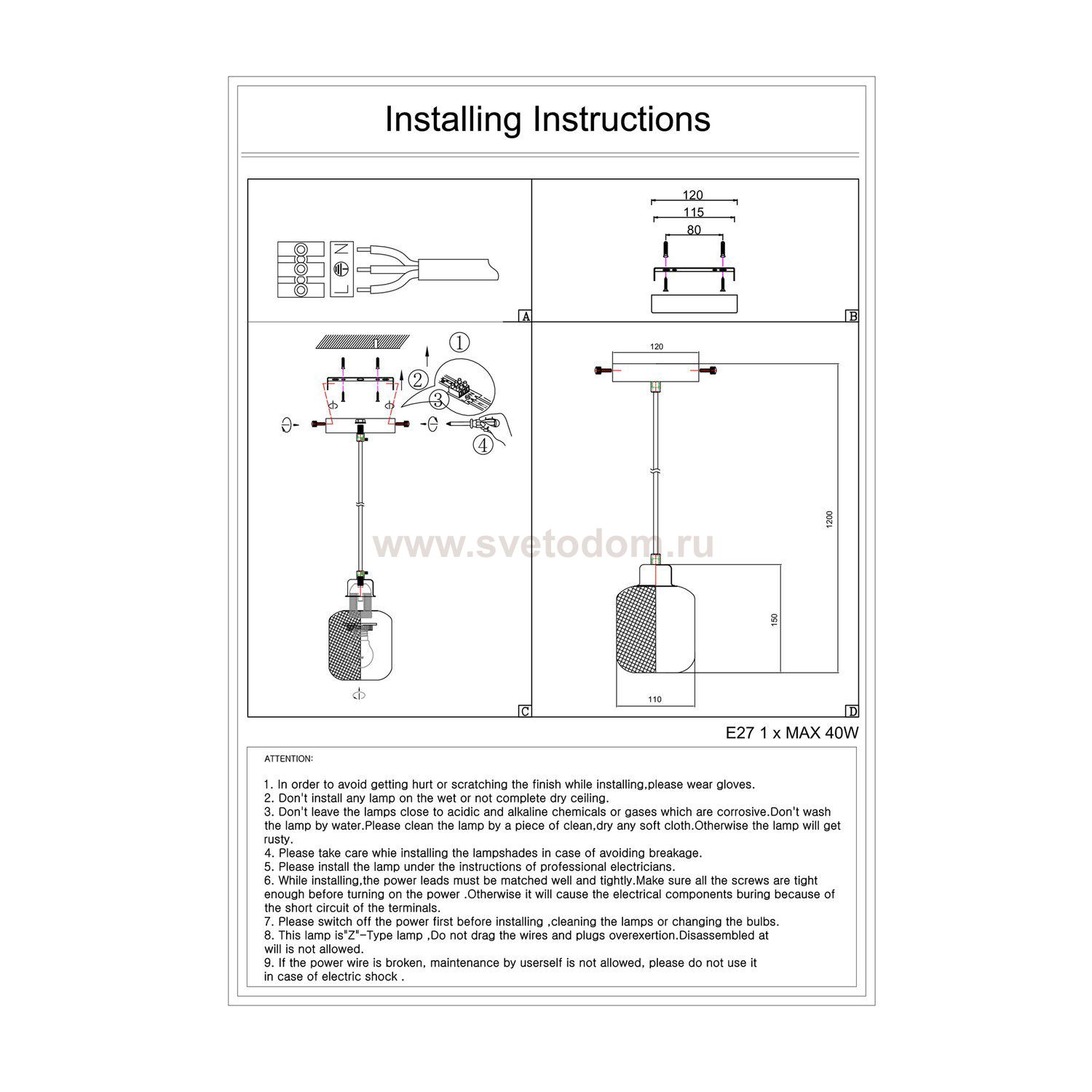 Installing Instructions

N
L

A

120
115
80

B

①
②
③
④

C

120

1200

150

110

D

www.svetodom.ru

E27 1 x MAX 40W

ATTENTION:

1. In order to avoid getting hurt or scratching the finish while installing,please wear gloves.
2. Don't install any lamp on the wet or not complete dry ceiling.
3. Don't leave the lamps close to acidic and alkaline chemicals or gases which are corrosive.Don't wash the lamp by water.Please clean the lamp by a piece of clean,dry any soft cloth.Otherwise the lamp will get rusty.
4. Please take care whie installing the lampshades in case of avoiding breakage.
5. Please install the lamp under the instructions of professional electricians.
6. While installing,the power leads must be matched well and tightly.Make sure all the screws are tight enough before turning on the power .Otherwise it will cause the electrical components buring because of the short circuit of the terminals.
7. Please switch off the power first before installing ,cleaning the lamps or changing the bulbs.
8. This lamp is"Z"-Type lamp ,Do not drag the wires and plugs overexertion.Disassembled at will is not allowed.
9. If the power wire is broken, maintenance by userself is not allowed, please do not use it in case of electric shock .